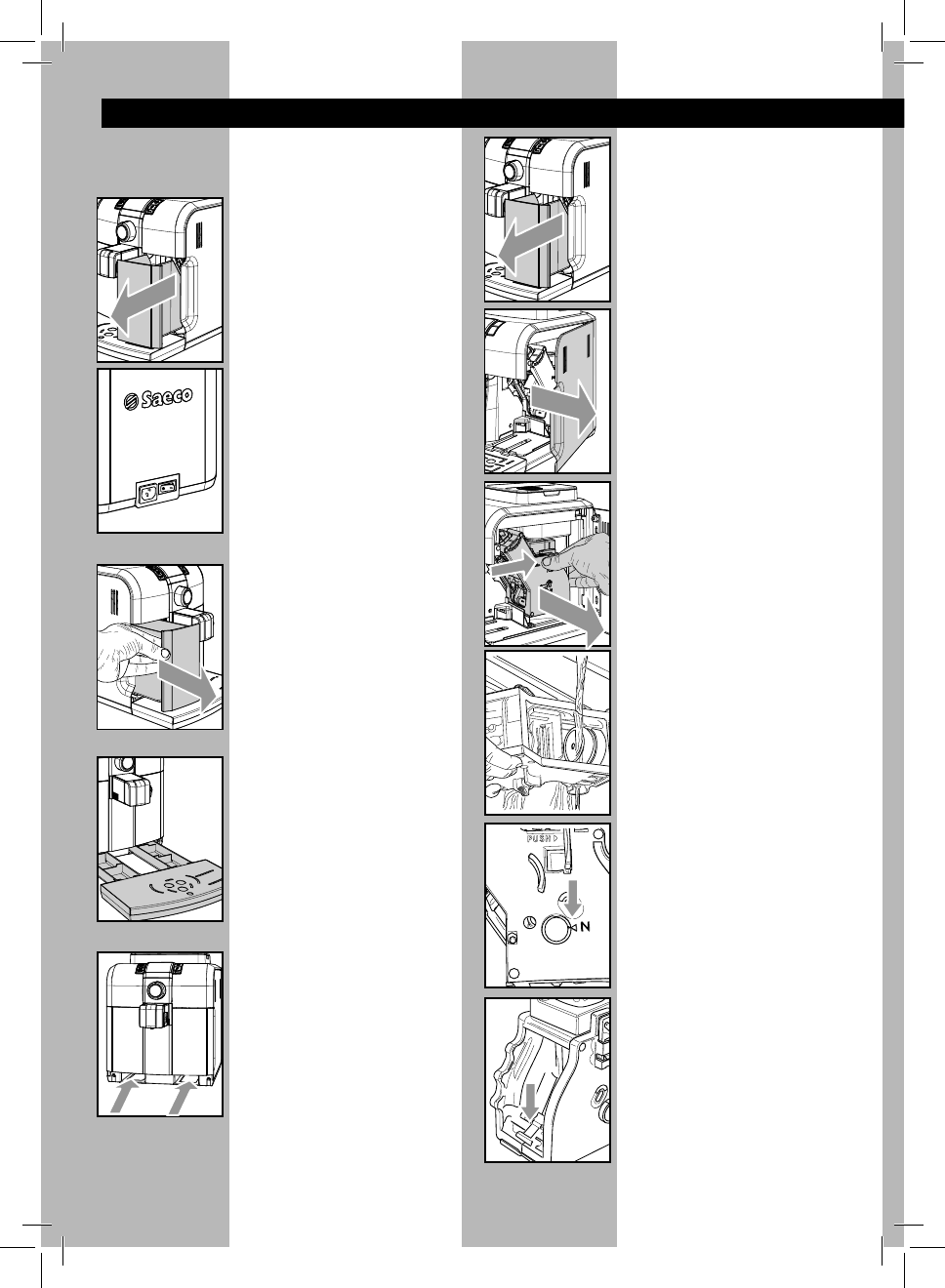 Saeco

PUSH

N