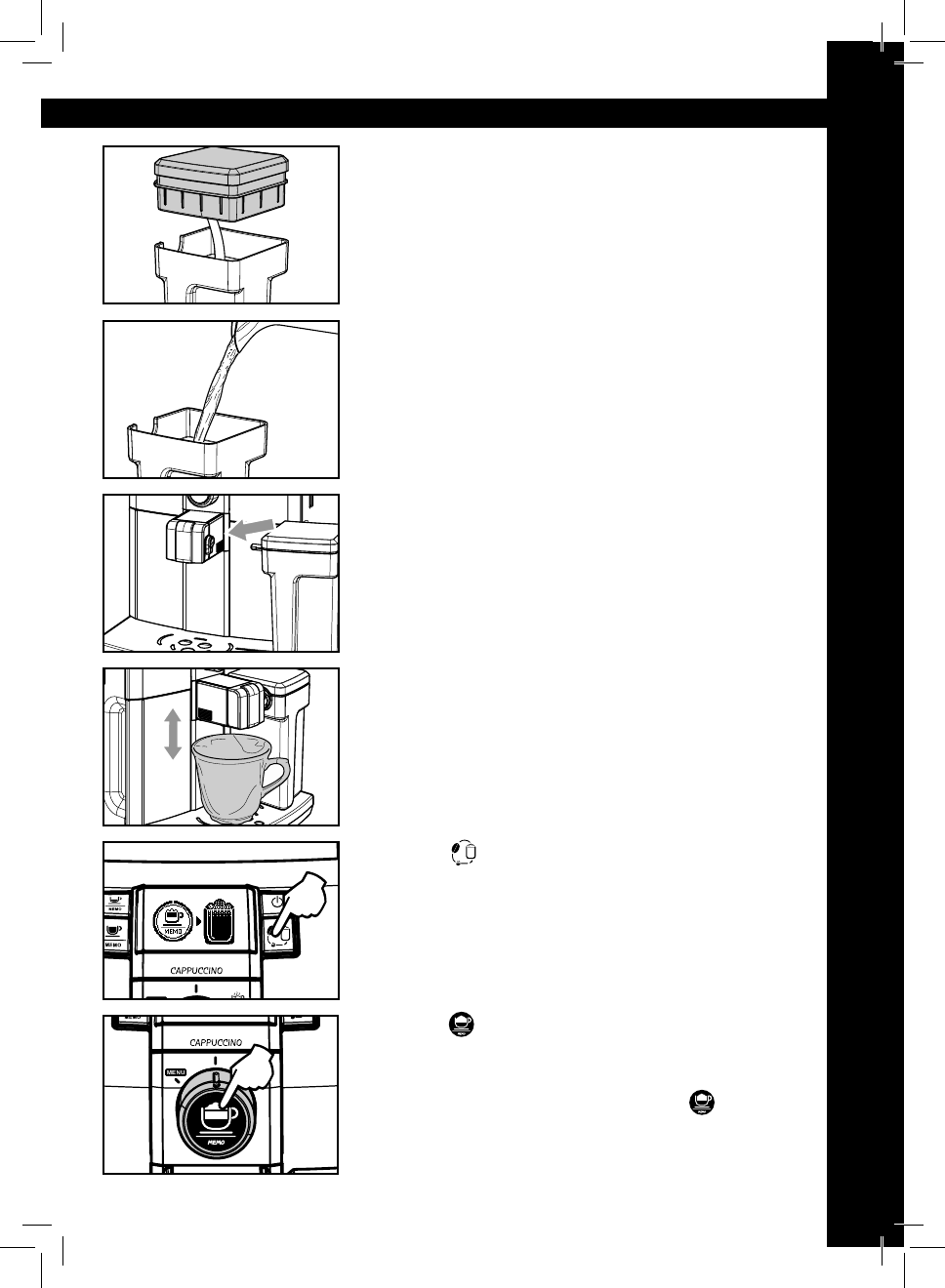 MEMO

MEMO

MEMO

CAPPUCCINO

CAPPUCCINO

MENU

MEMO