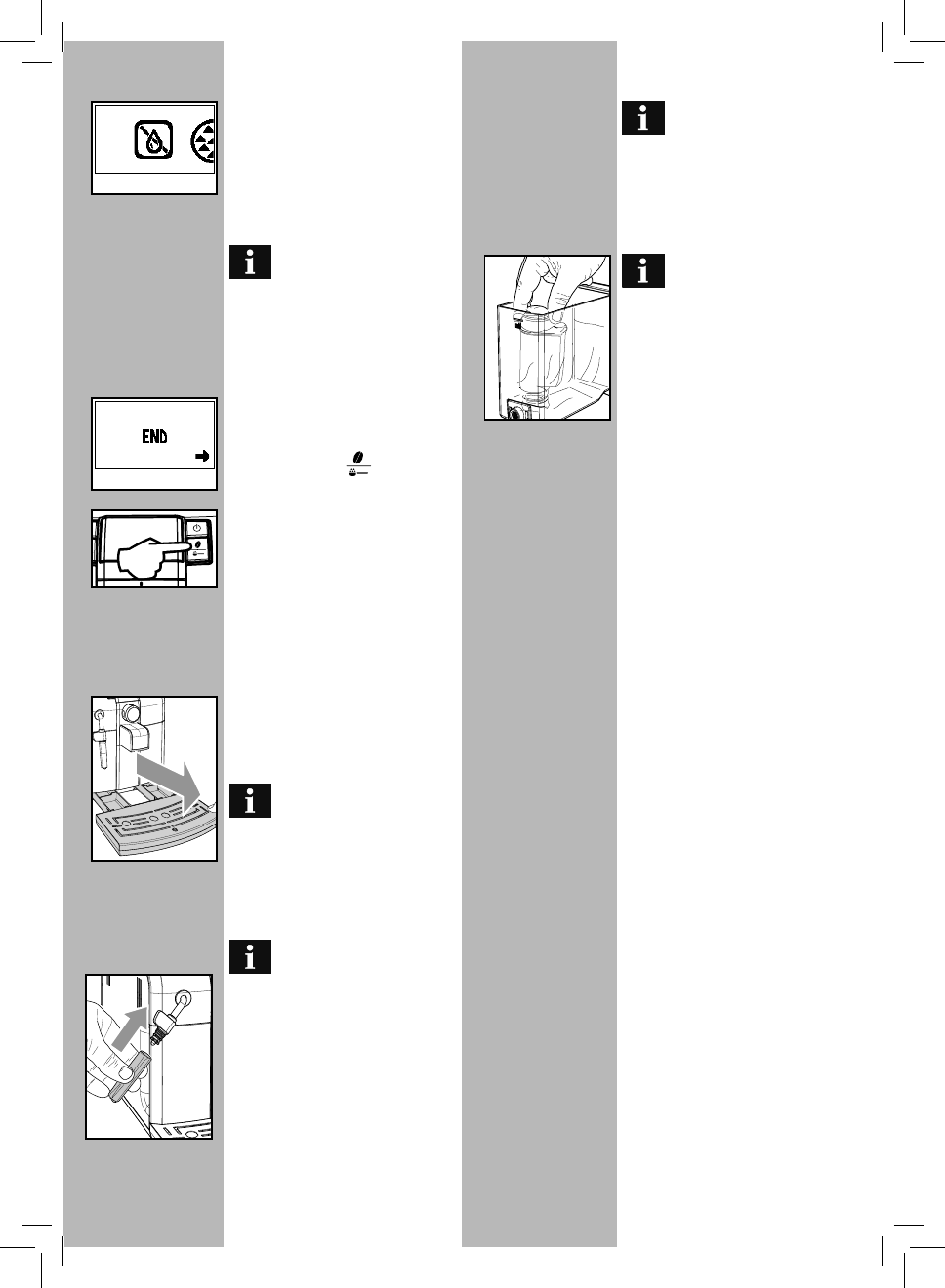 END