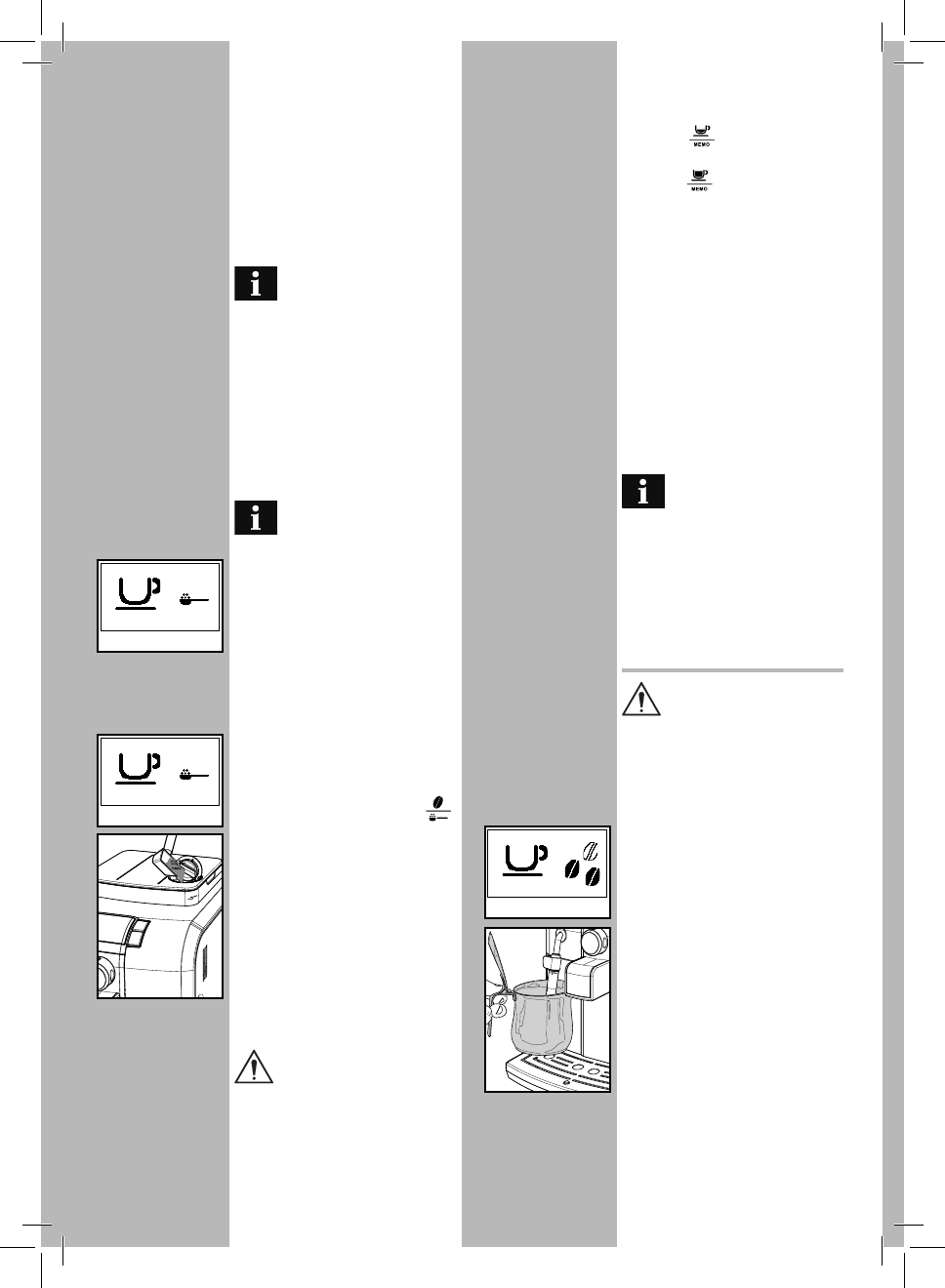 MEMO

MEMO