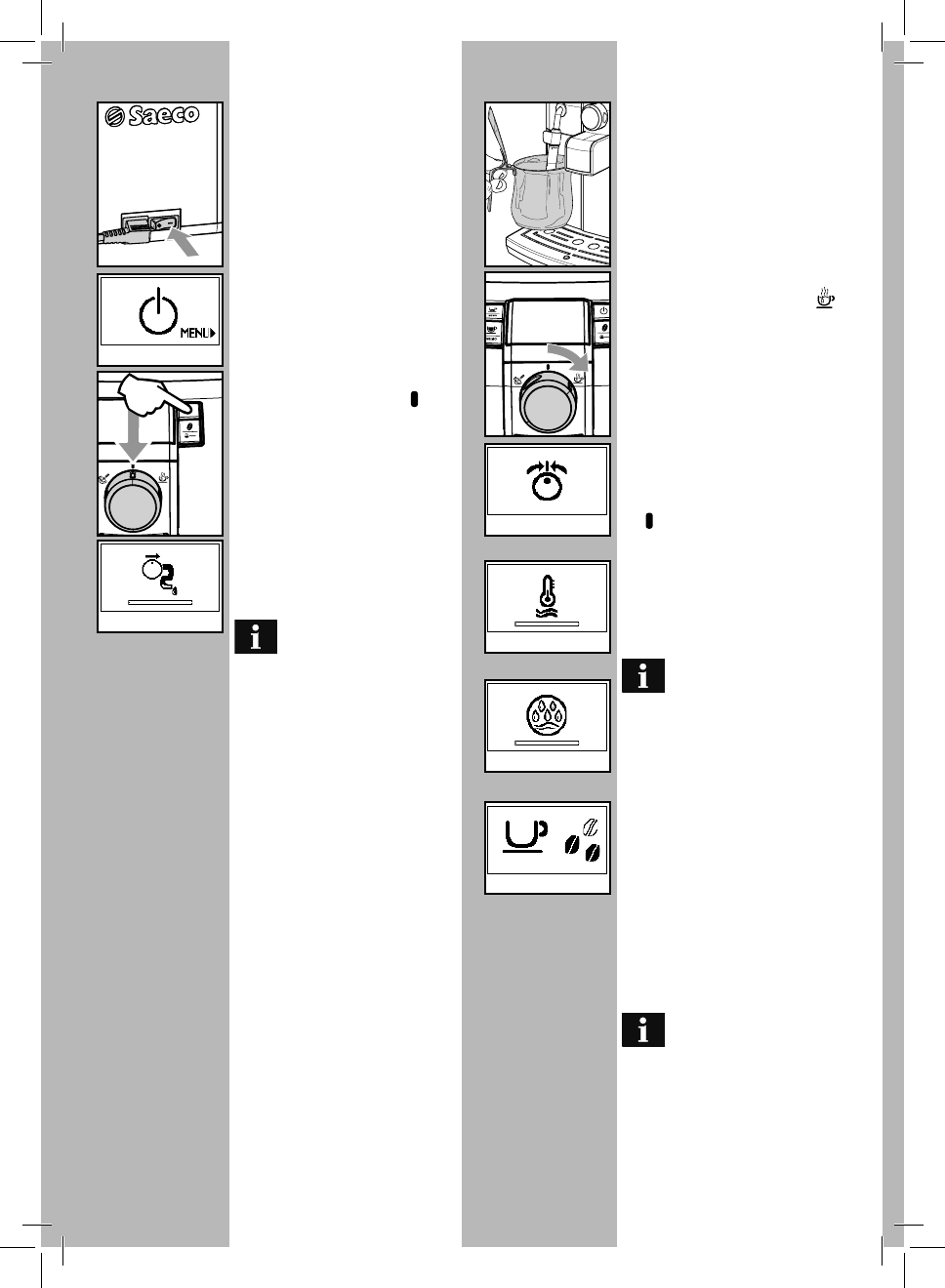 Saeco

MENU