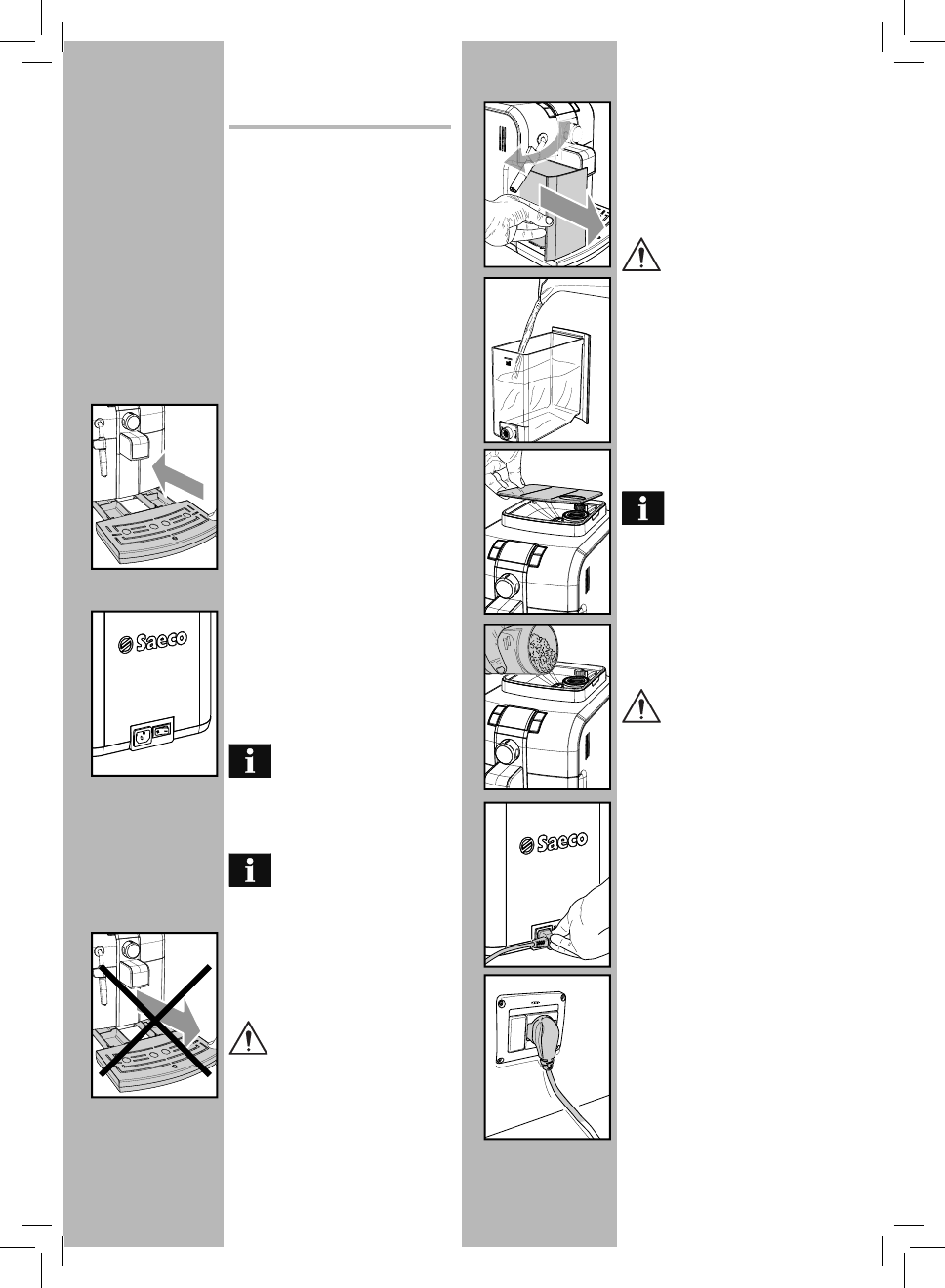 Saeco

Saeco