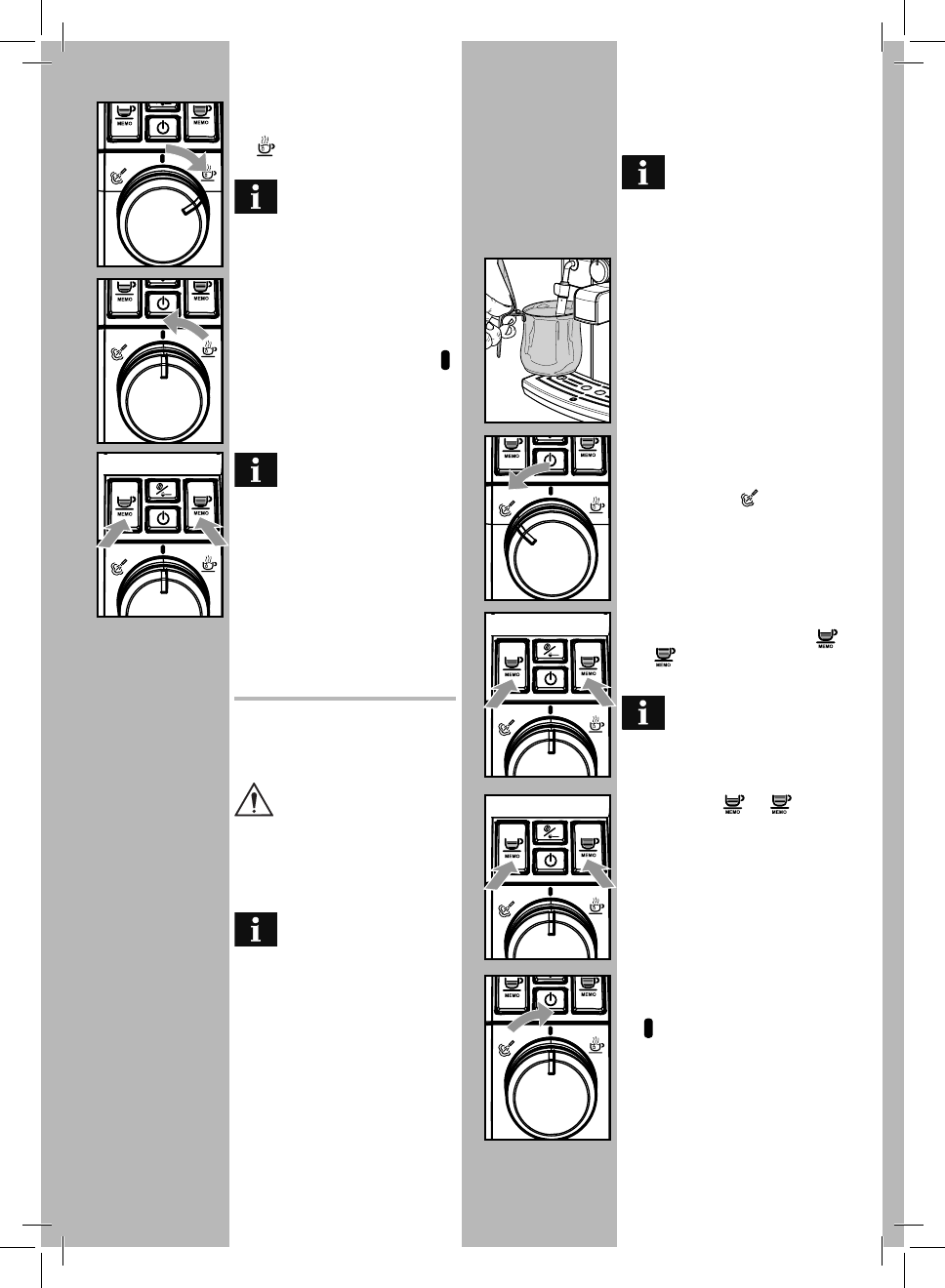 MEMO
MEMO
MEMO
MEMO
MEMO
MEMO
MEMO
MEMO
MEMO
MEMO
MEMO
MEMO
MEMO
MEMO
MEMO
MEMO
MEMO
MEMO
MEMO
MEMO