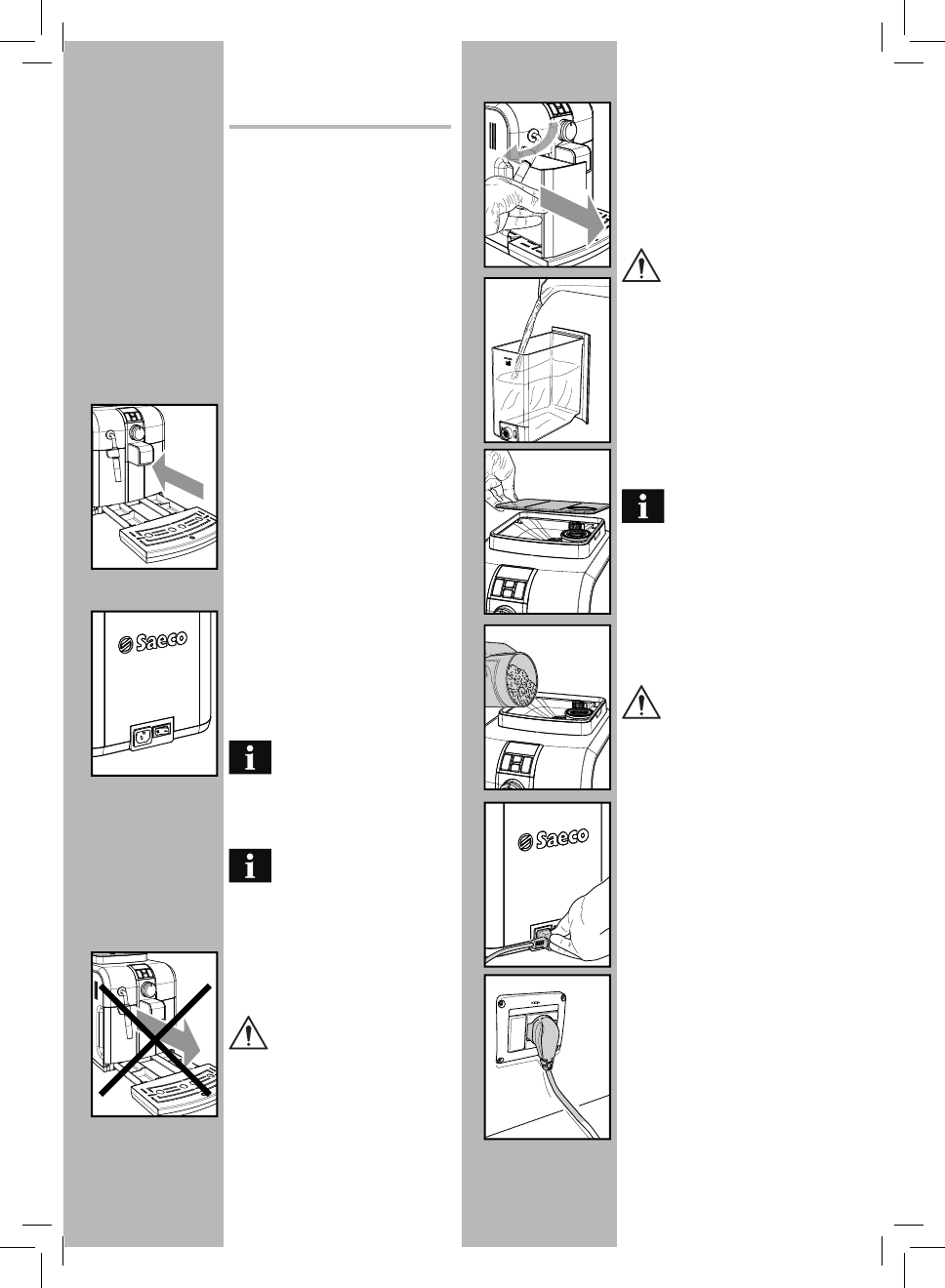 Saeco

Saeco