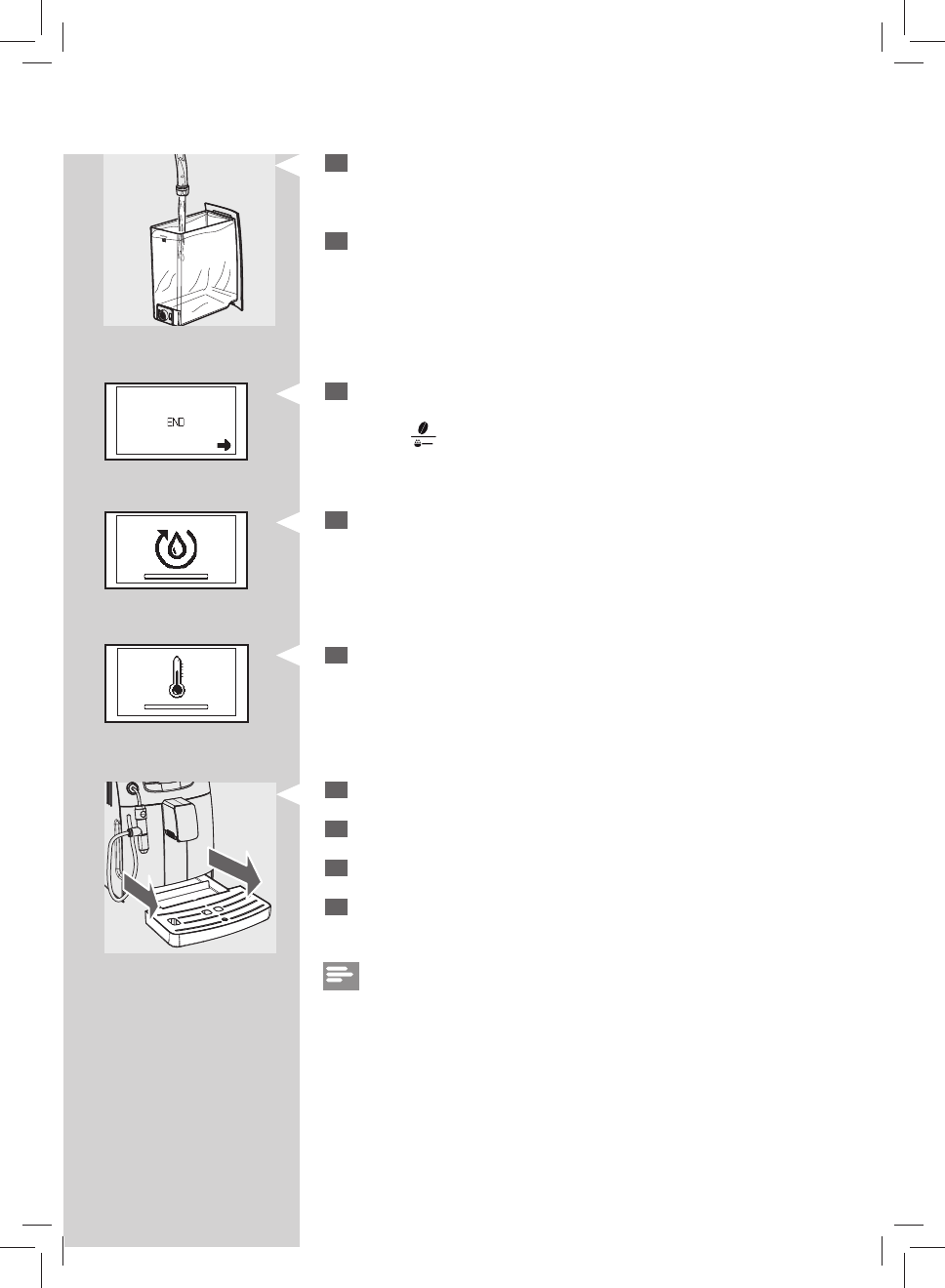 END