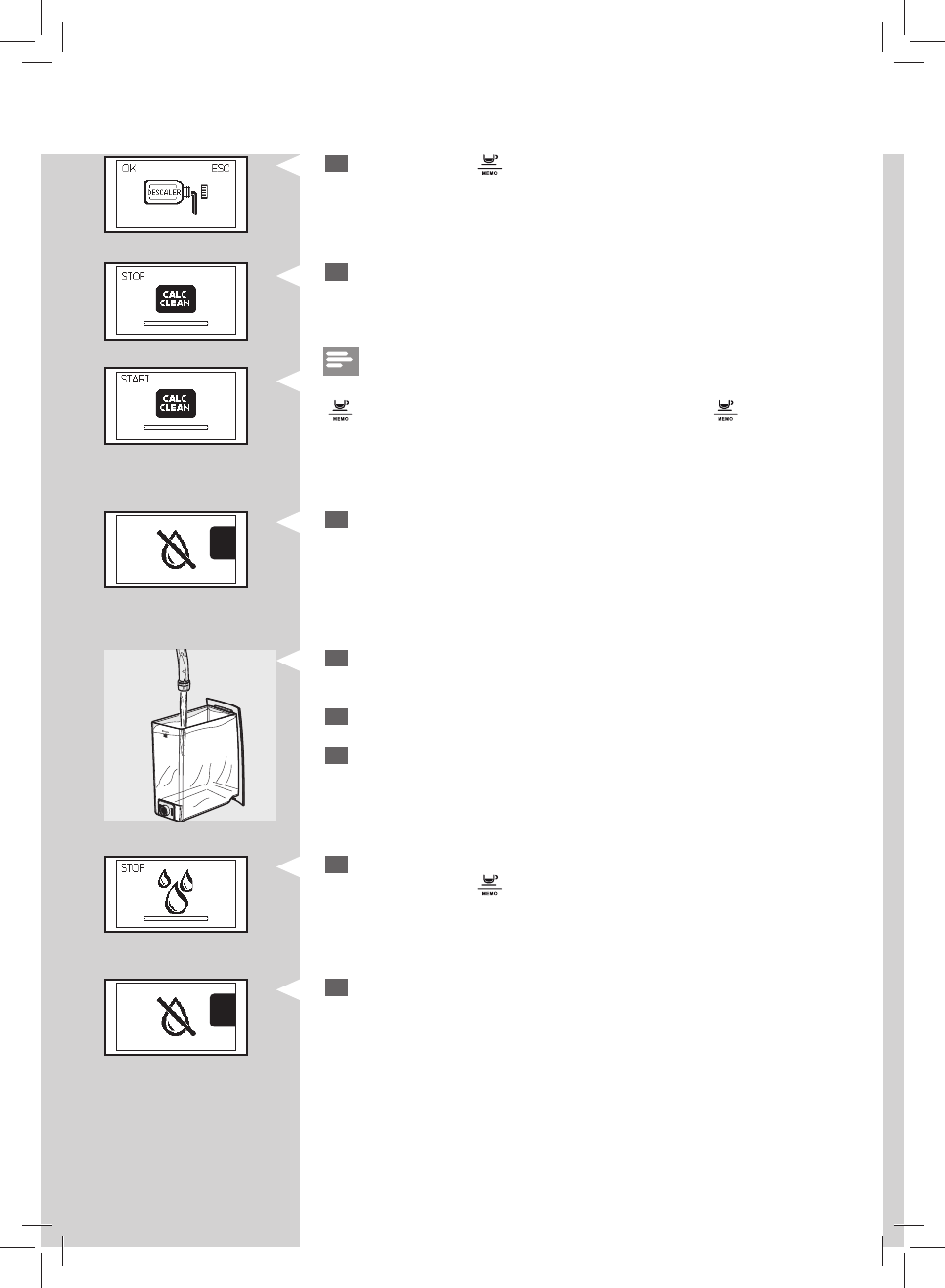 OK ESC

DESCALER

MEMO

STOP

CALC CLEAN

START

CALC CLEAN

MEMO

MEMO

STOP

MEMO