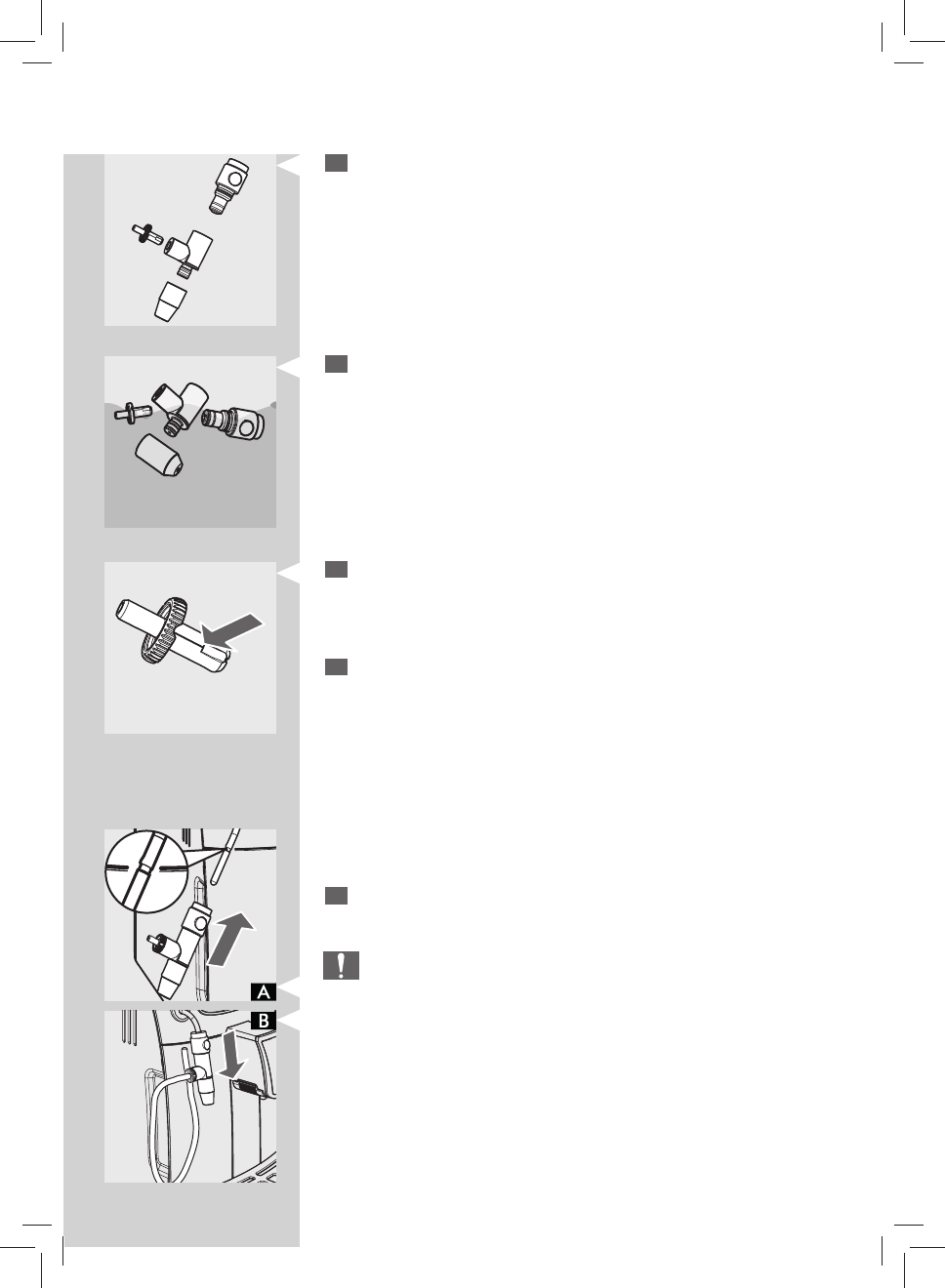 A

B