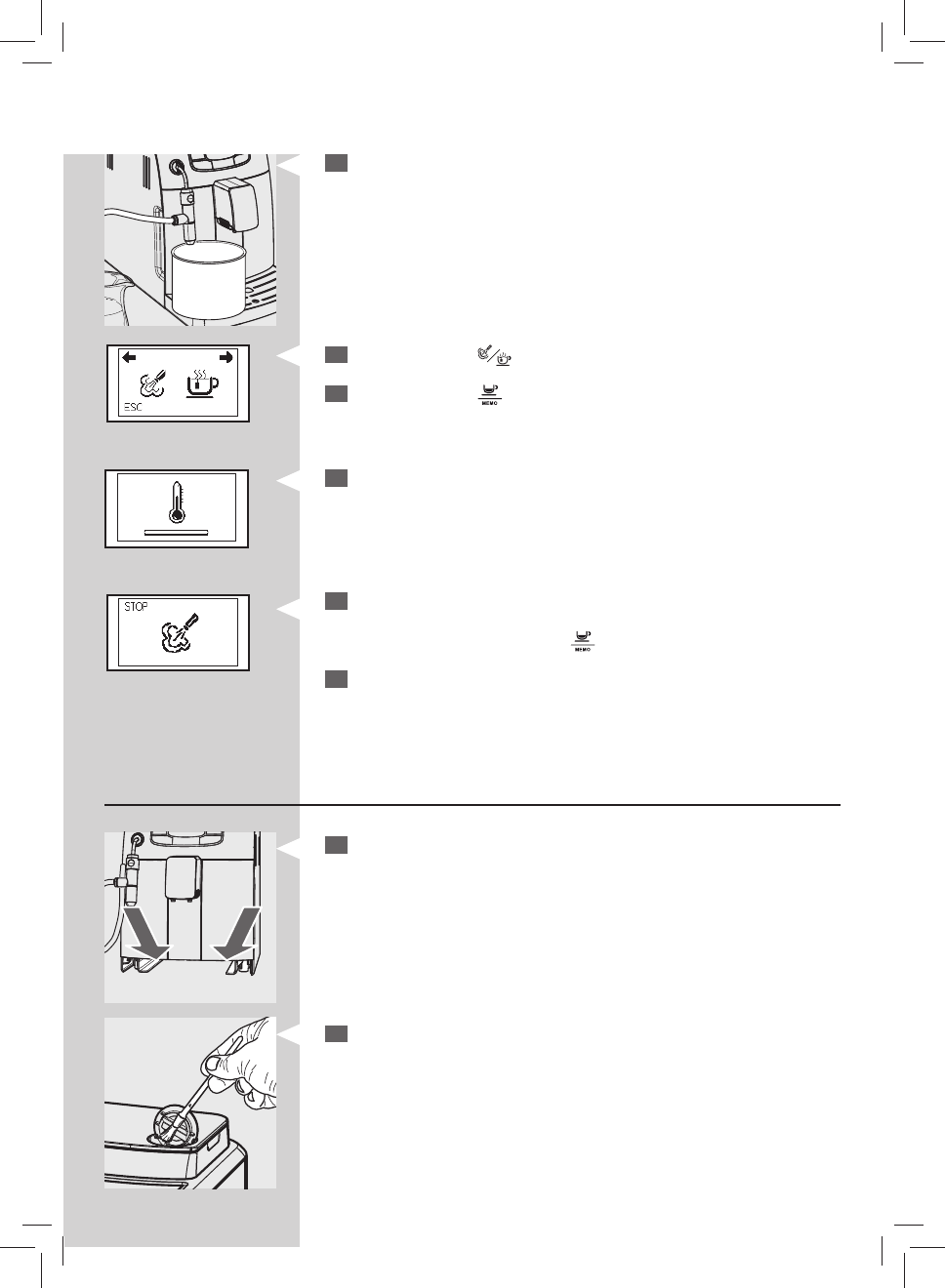 ESC

STOP

MEMO

MEMO