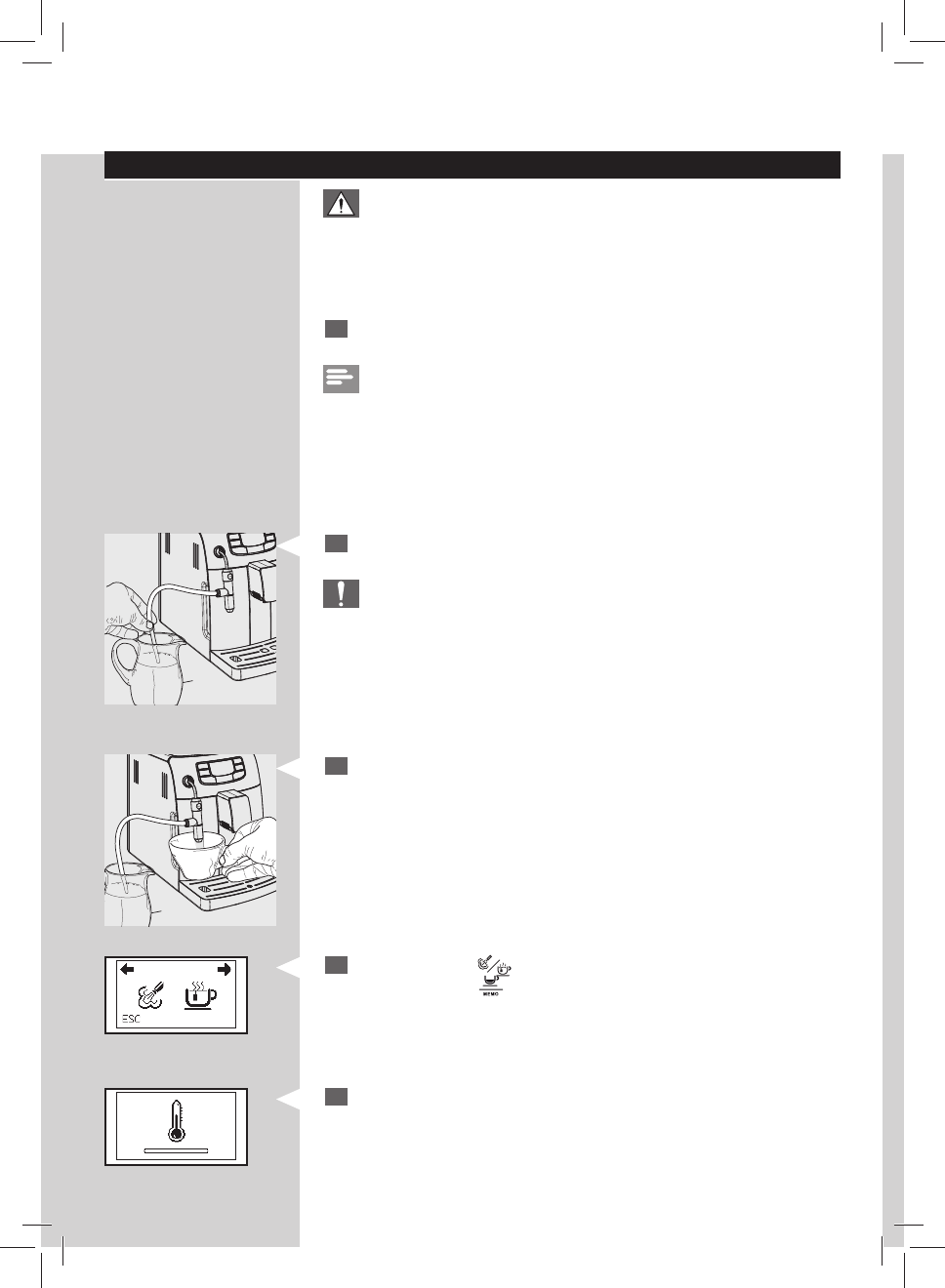 ESC

MEMO