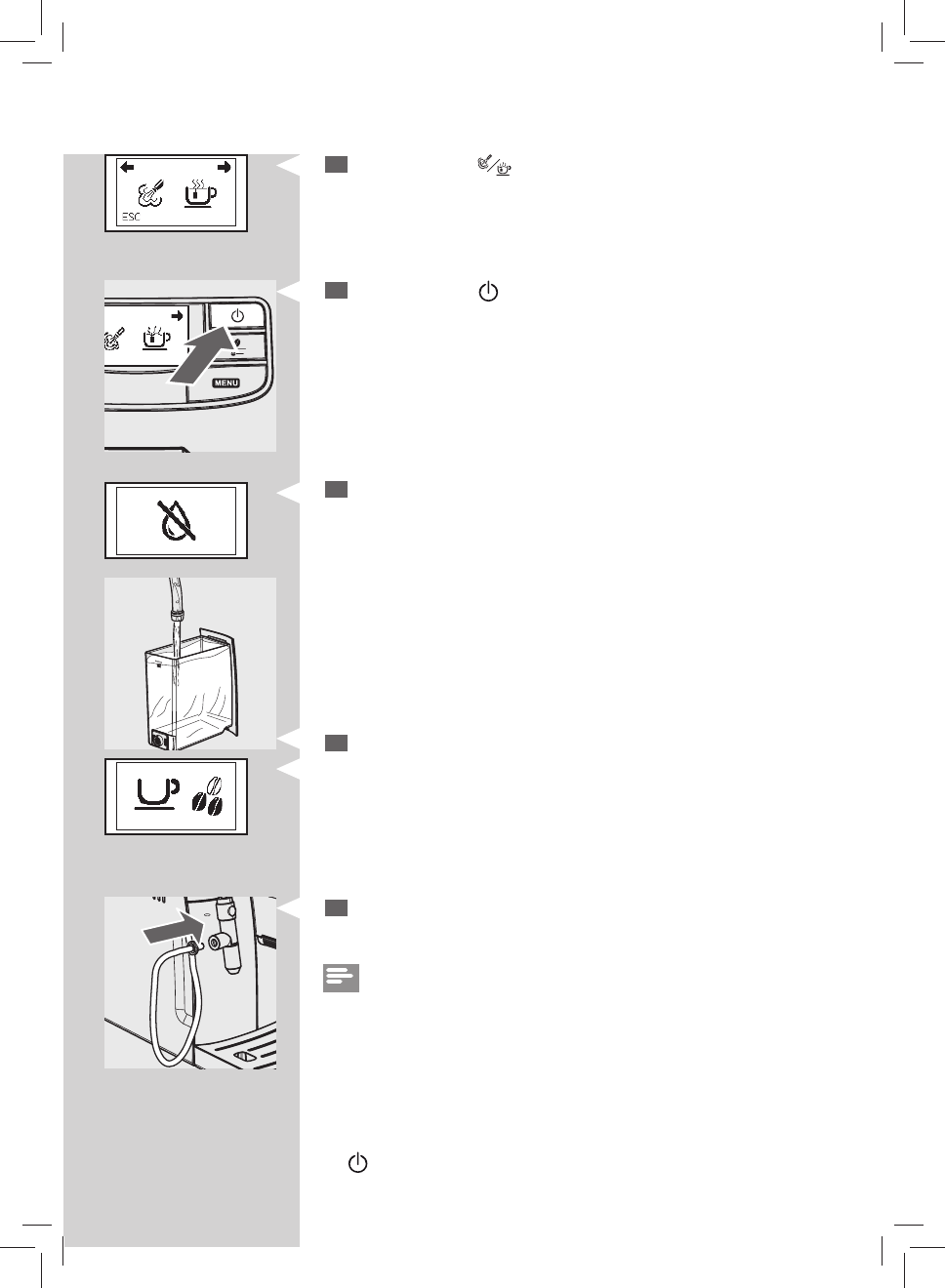 ESC

MENU