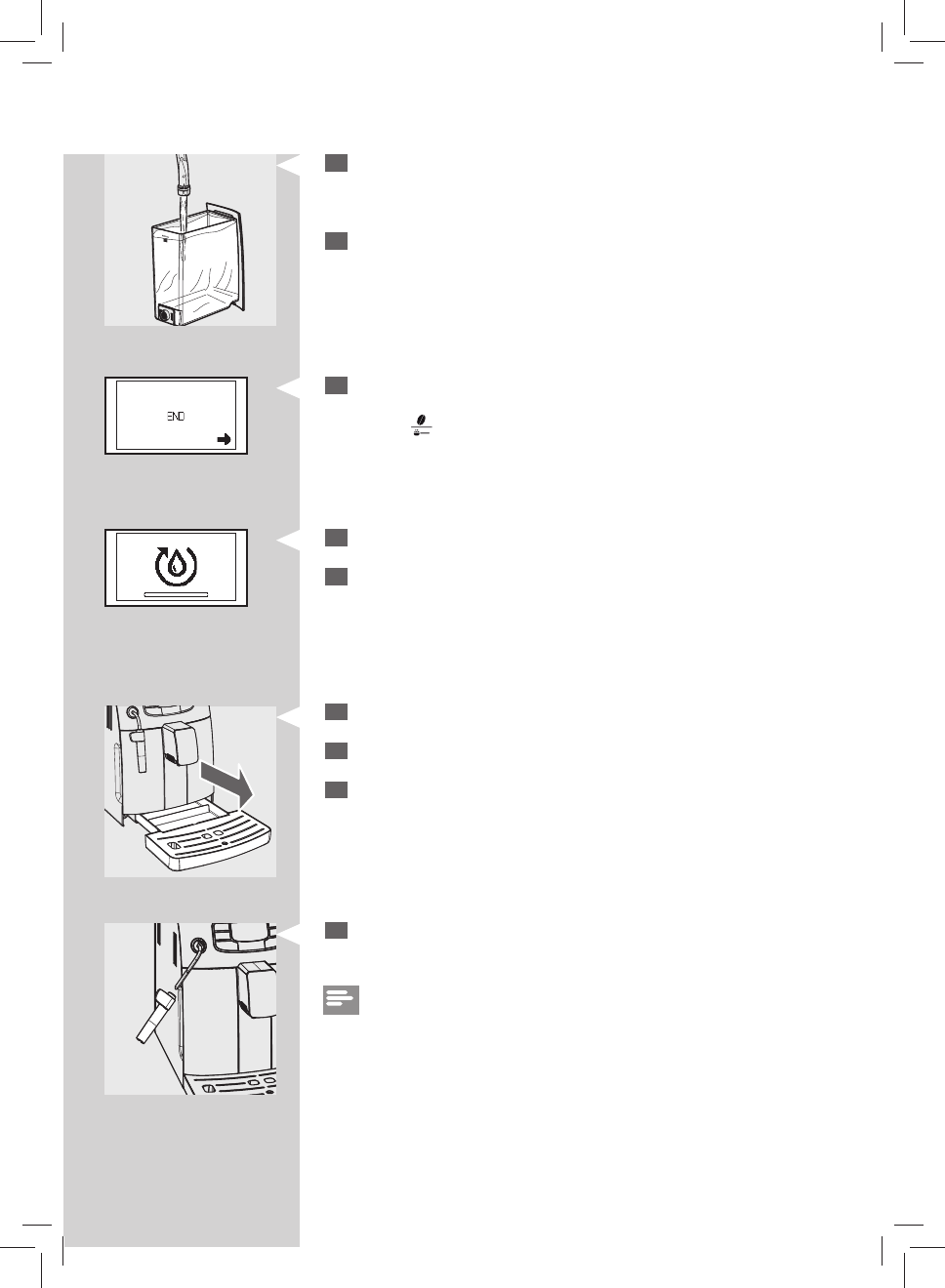 END