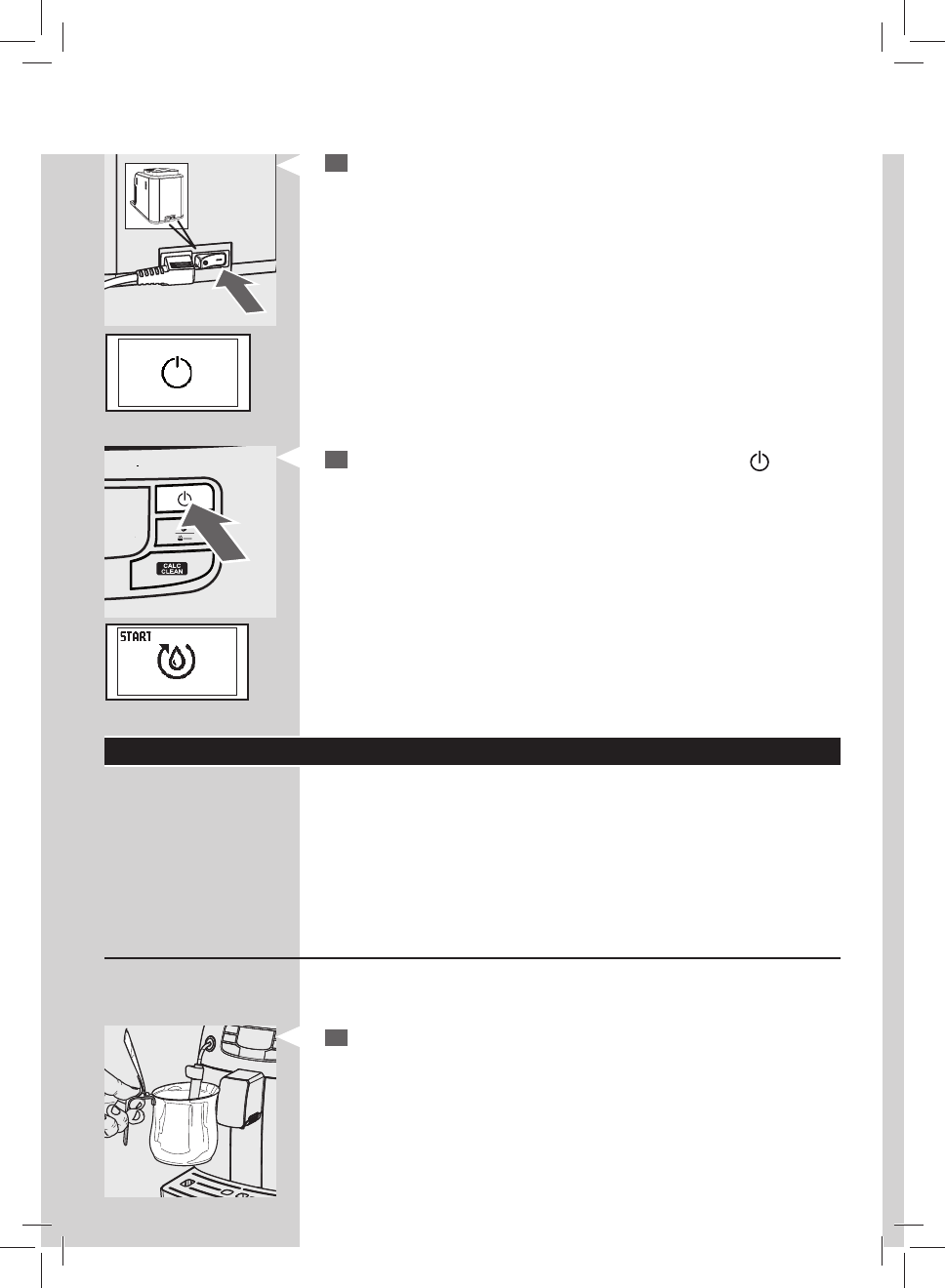 CALC
CLEAN

START