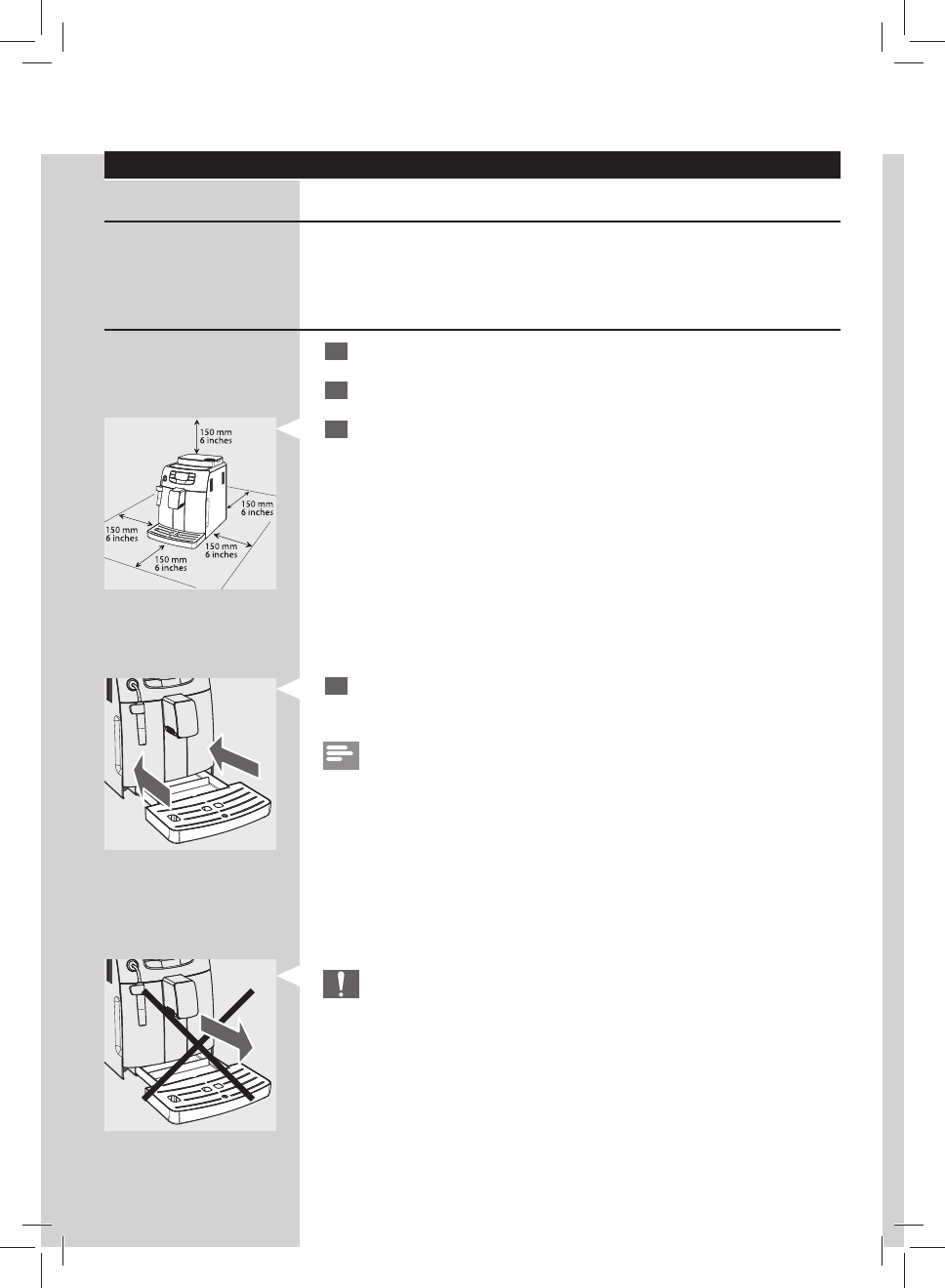 150 mm
6 inches

150 mm
6 inches

150 mm
6 inches

150 mm
6 inches

150 mm
6 inches