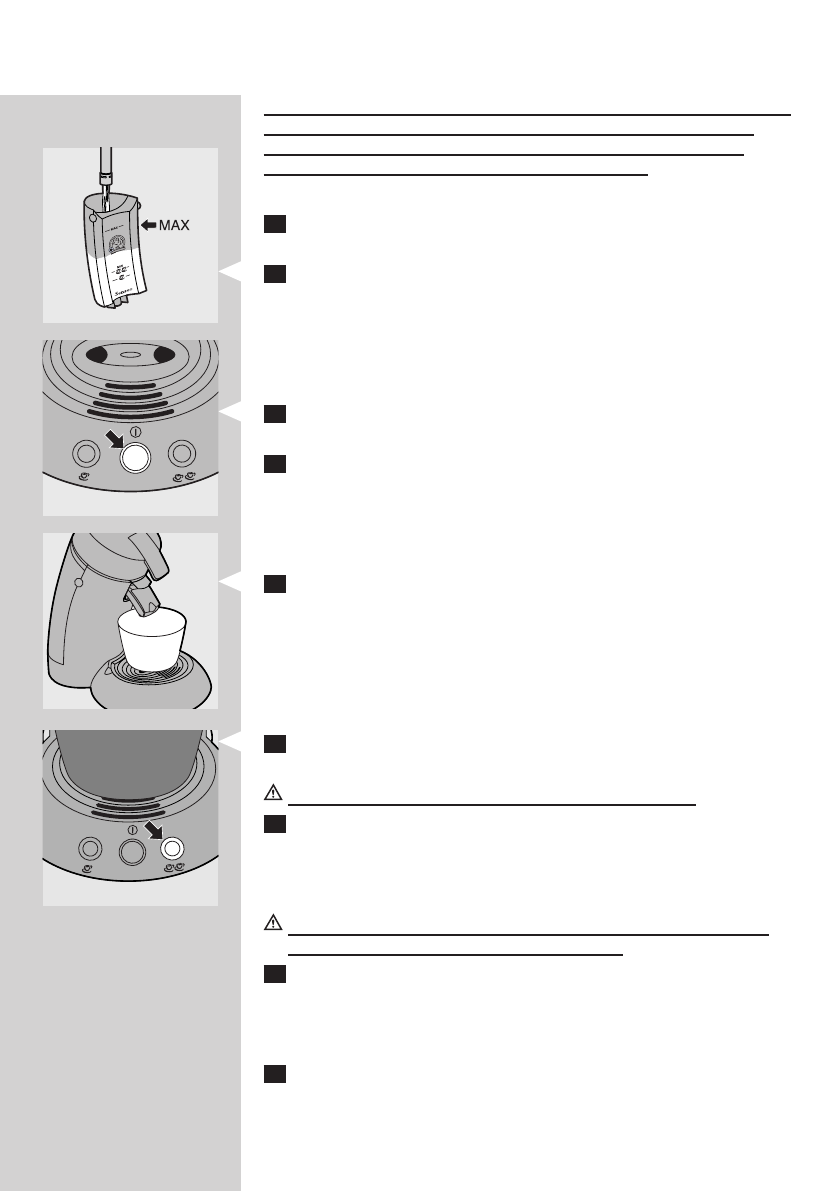 MAX