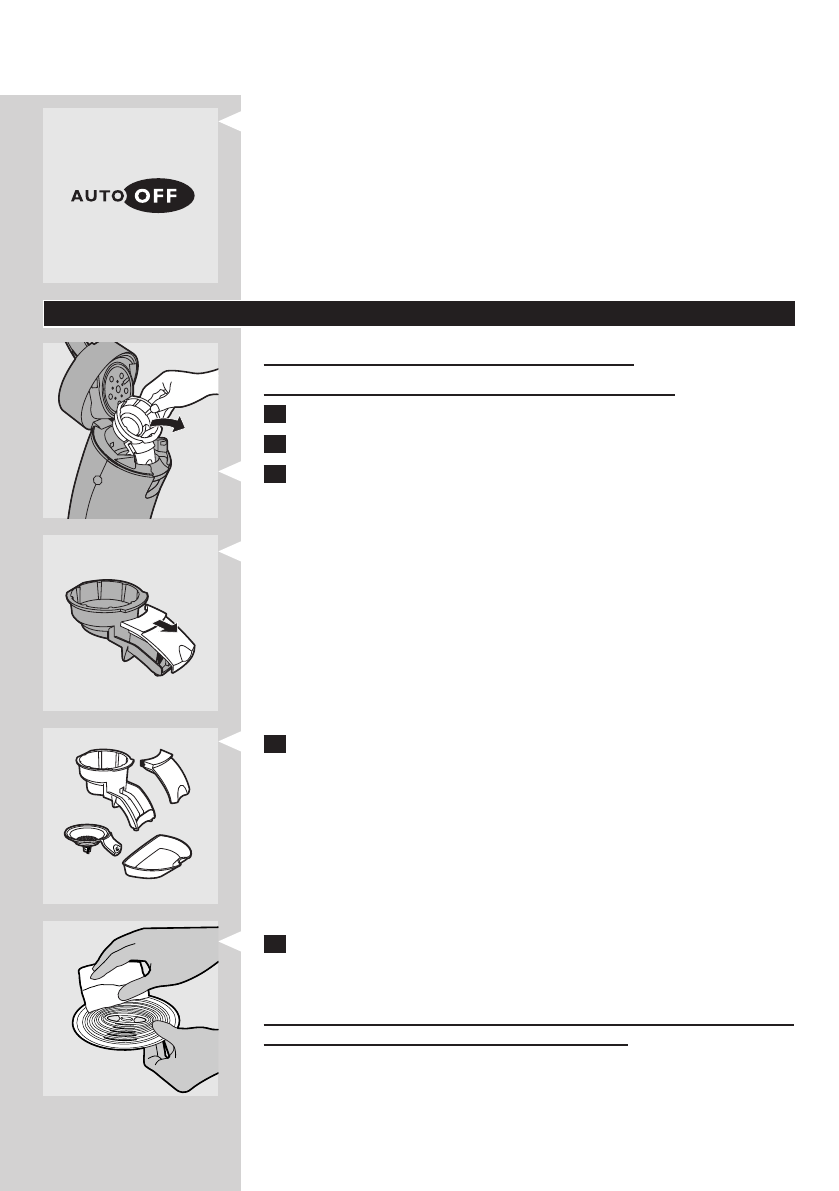 AUTO OFF