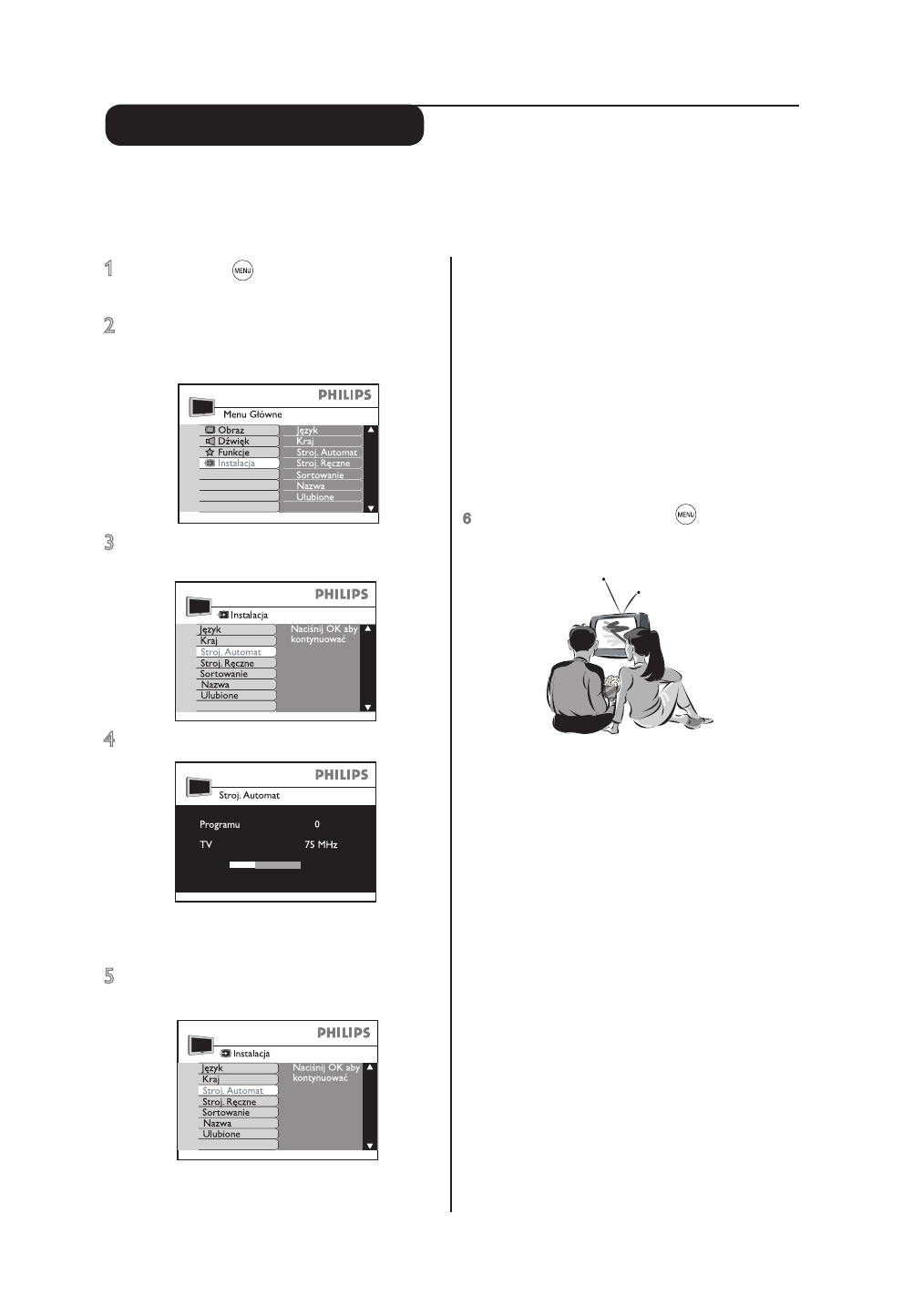 1 MENU

2

PHILIPS

Menu Główne

Obraz
Dźwięk
Funkcje
Instalacja

Język
Kraj
Stroj. Automat
Stroj. Ręczne
Sortowanie
Nazwa
Ulubione

3

PHILIPS

Instalacja

Język
Kraj
Stroj. Automat
Stroj. Ręczne
Sortowanie
Nazwa
Ulubione

Naciśnij OK aby kontynuować

4

PHILIPS

Stroj. Automat

Programu 0

TV 75 MHz

5

PHILIPS

Instalacja

Język
Kraj
Stroj. Automat
Stroj. Ręczne
Sortowanie
Nazwa
Ulubione

Naciśnij OK aby kontynuować

6 MENU