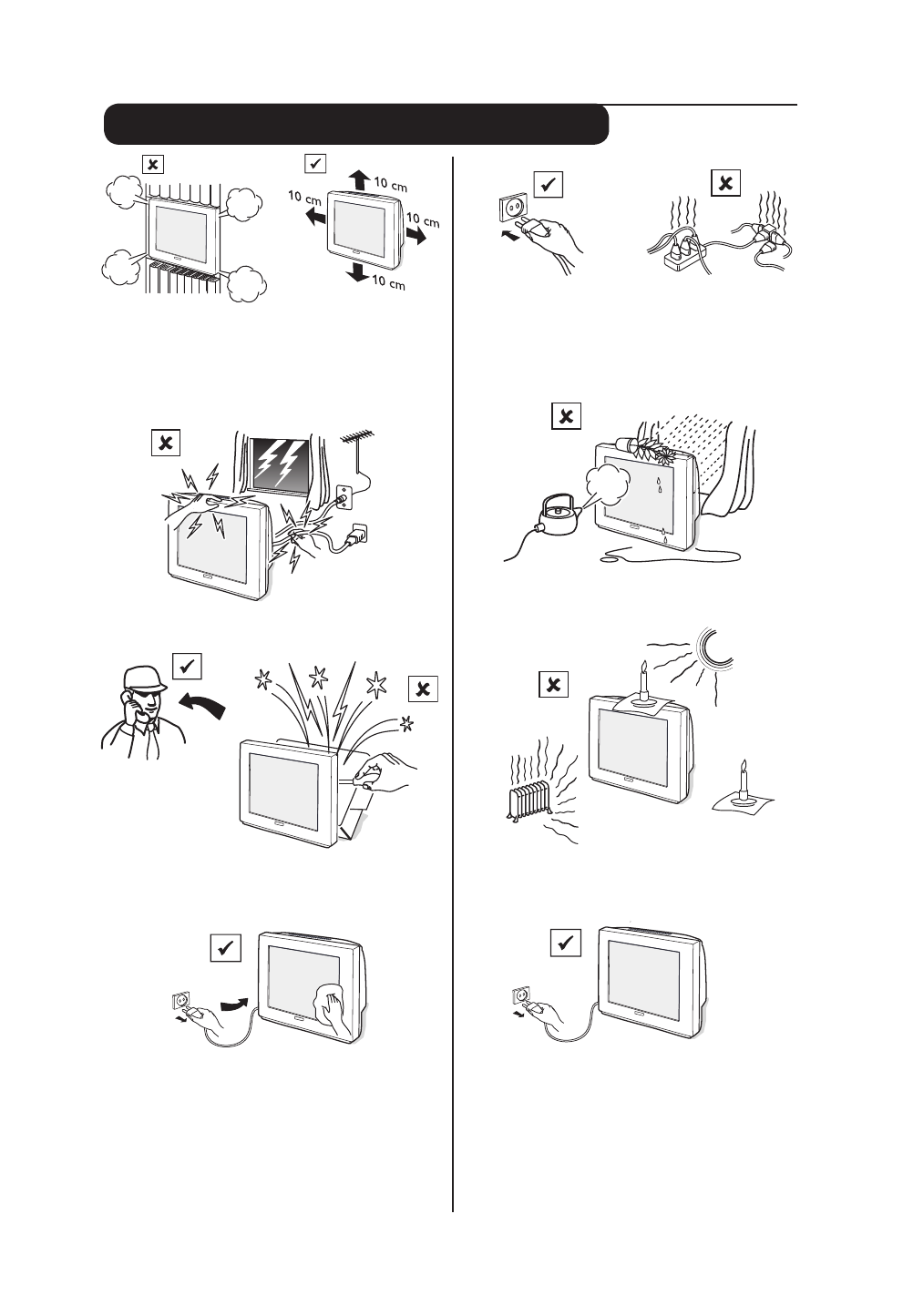 10 cm
10 cm
10 cm
10 cm