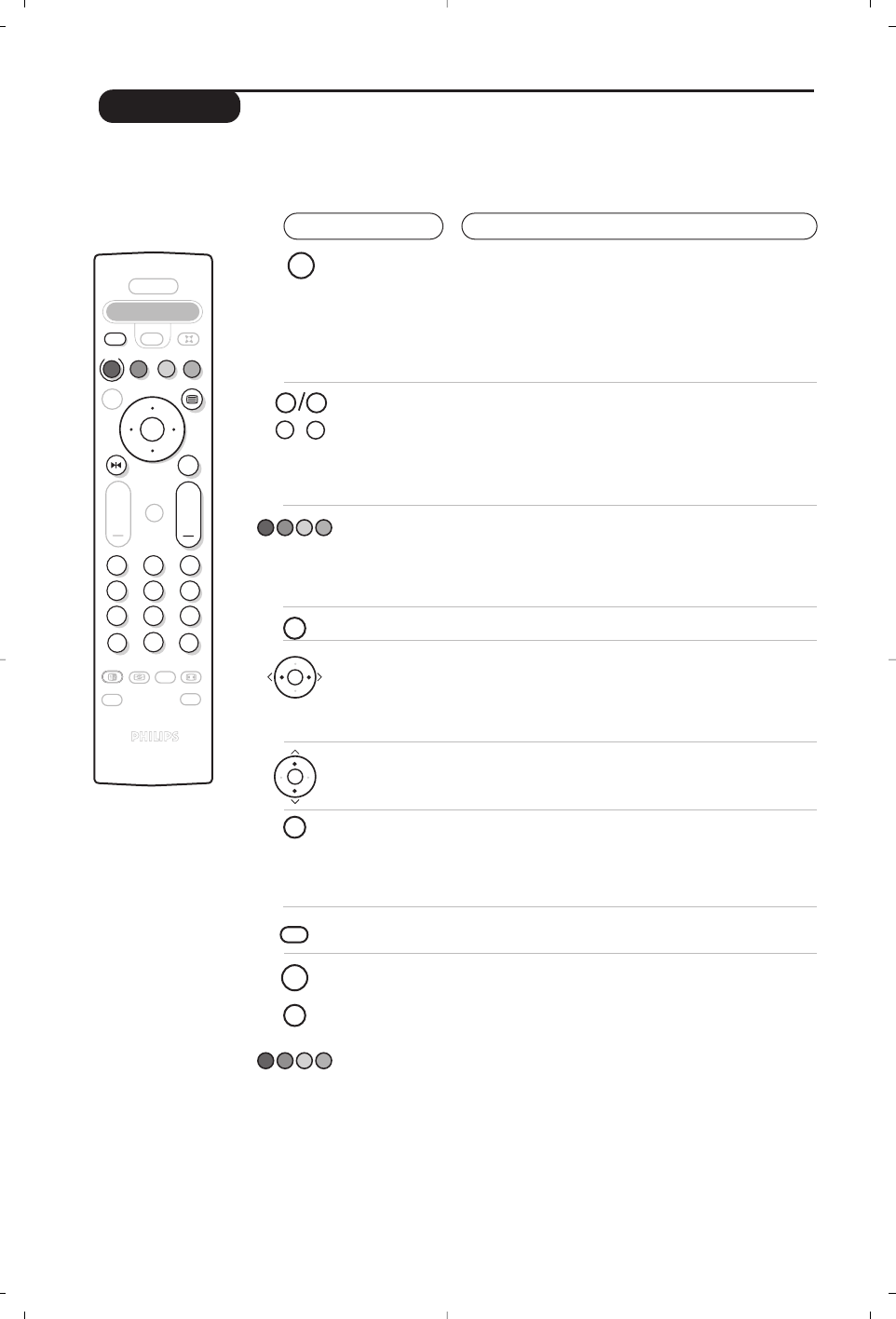 PHILIPS