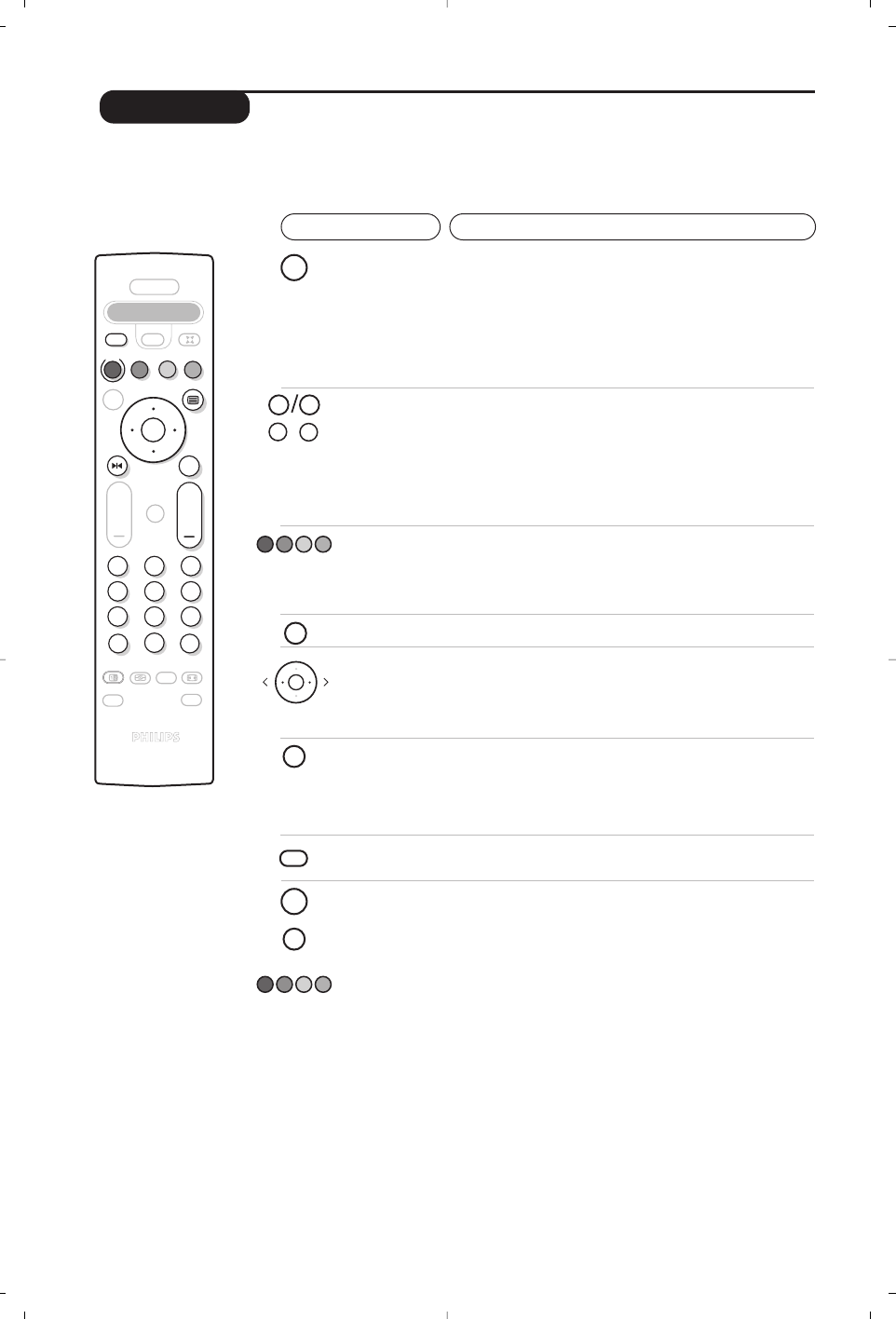 PHILIPS