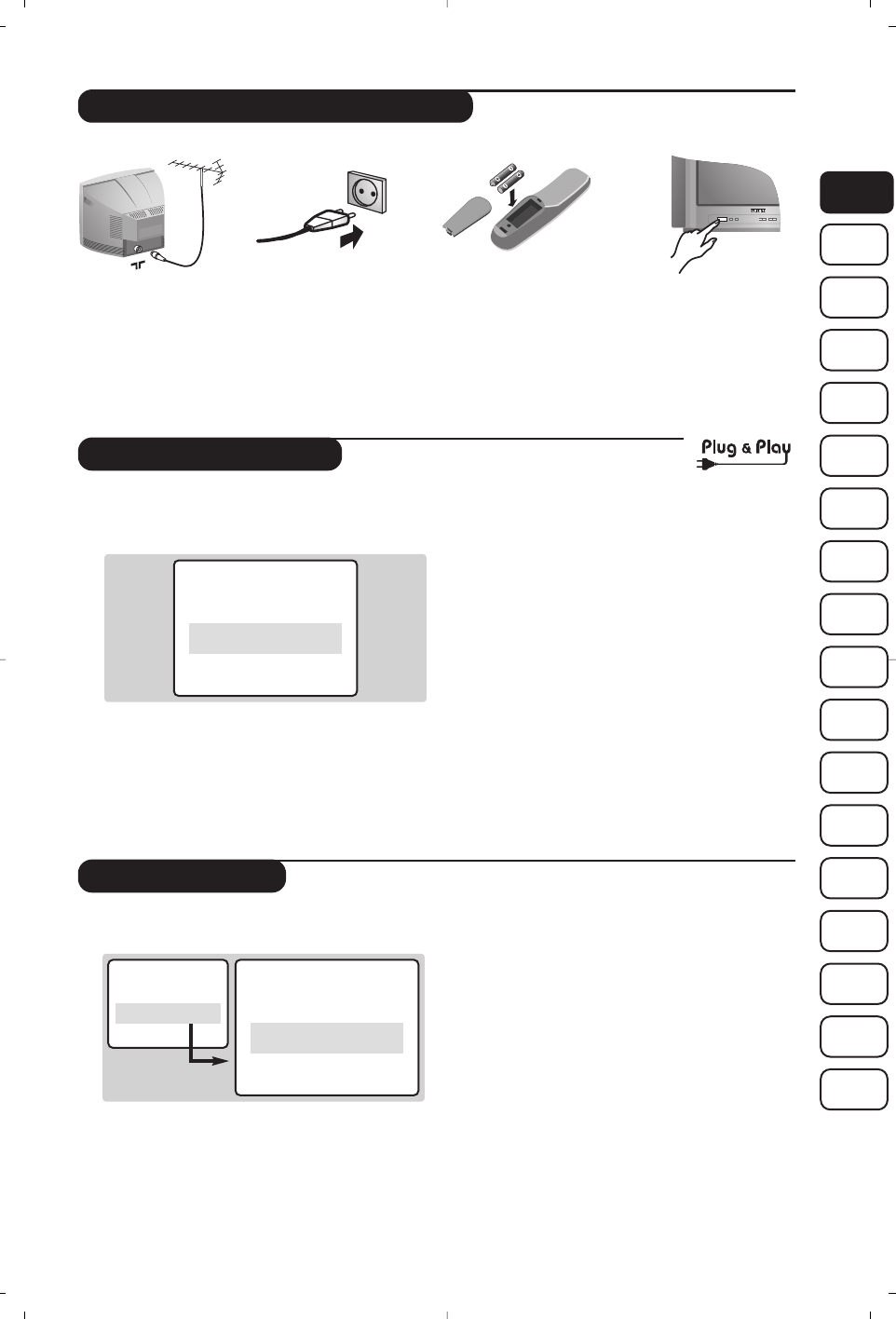 Plug & Play