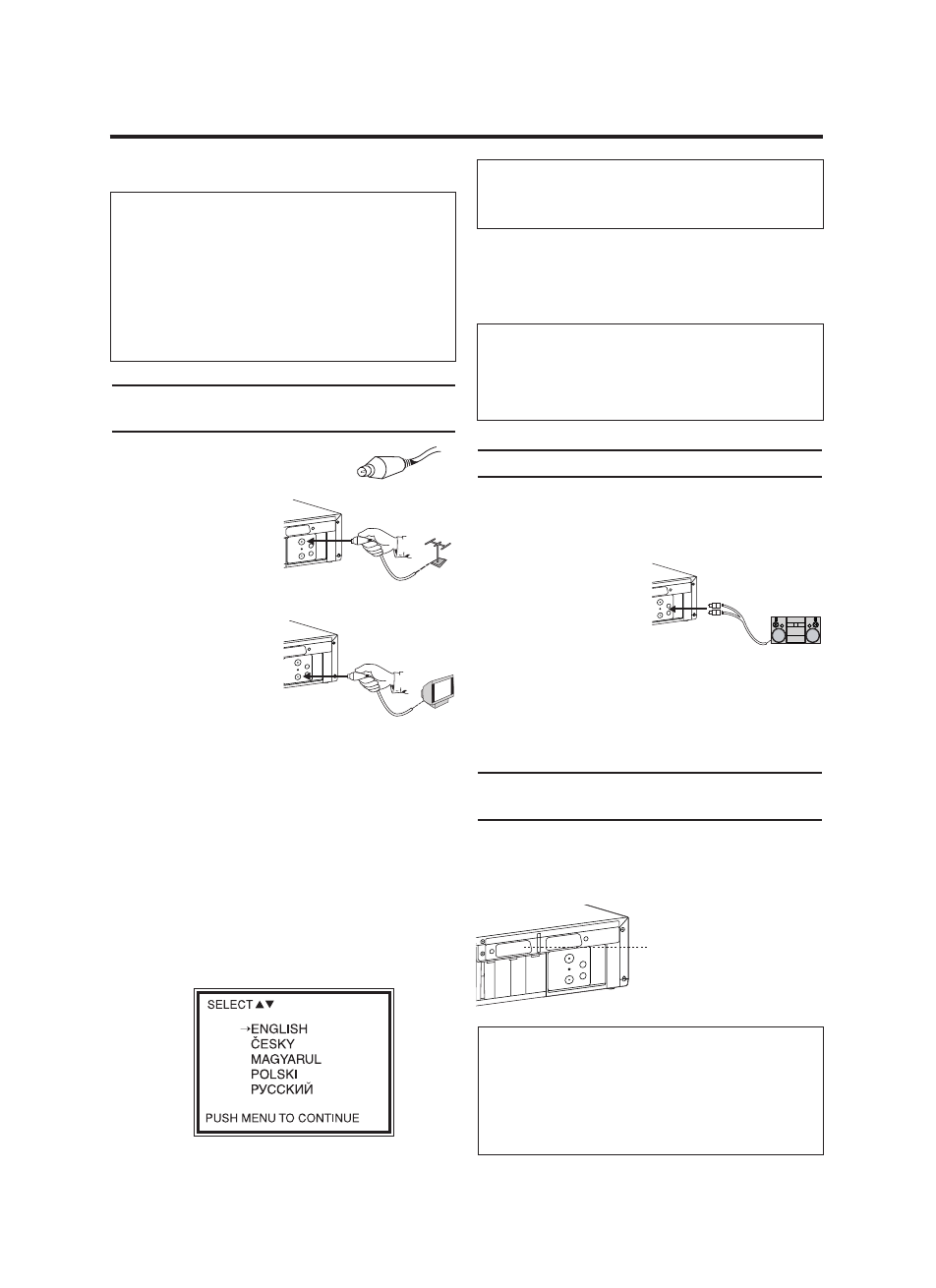 SELECT ▲▼

→ENGLISH
ČESKY
MAGYARUL
POLSKI
РУССКИЙ

PUSH MENU TO CONTINUE