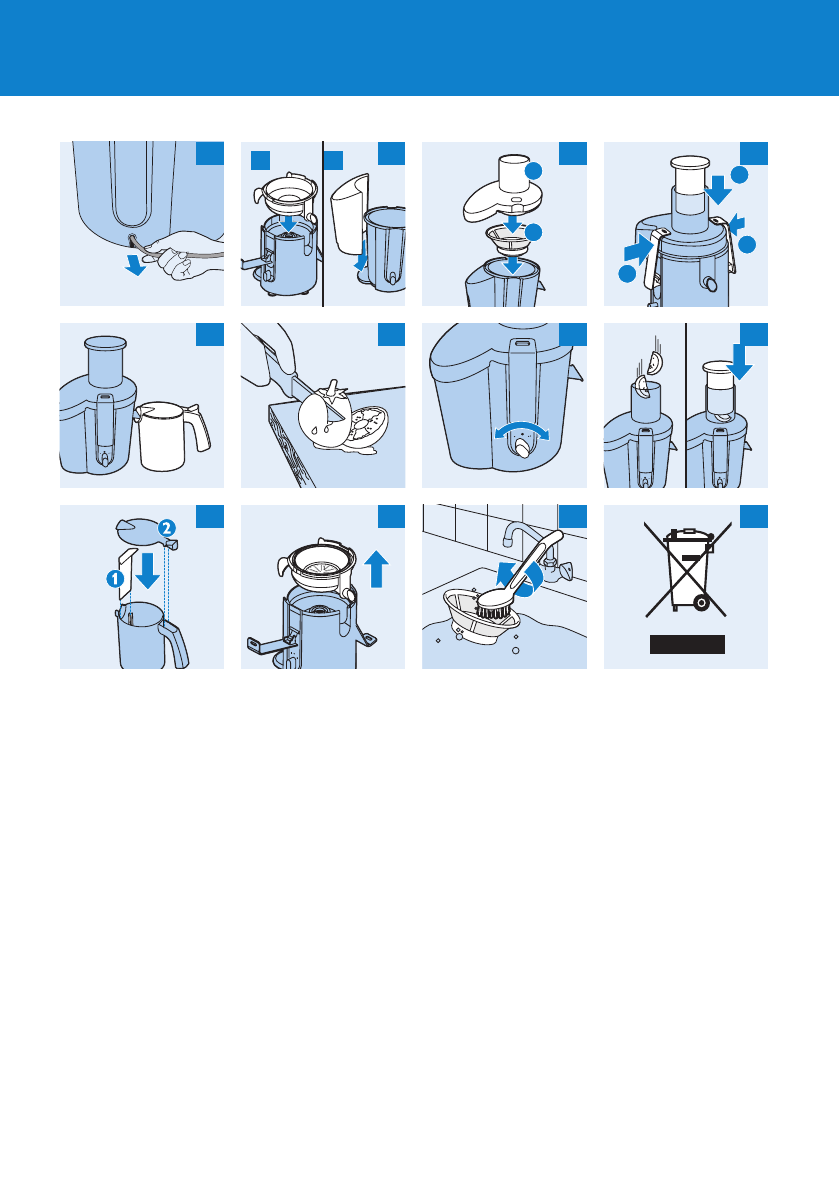 1

2