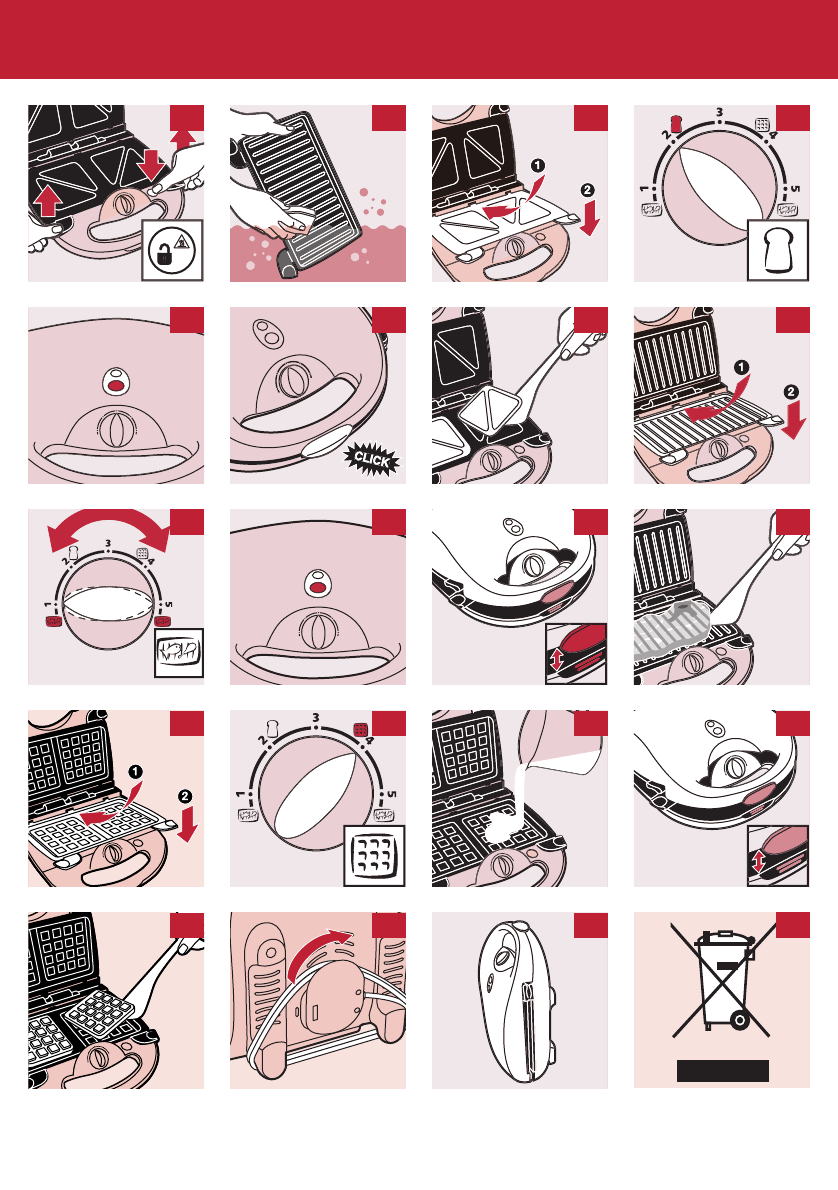 1
2
1 2 3 4 5

CLICK

1
2

1 2 3 4 5

1
2

1 2 3 4 5