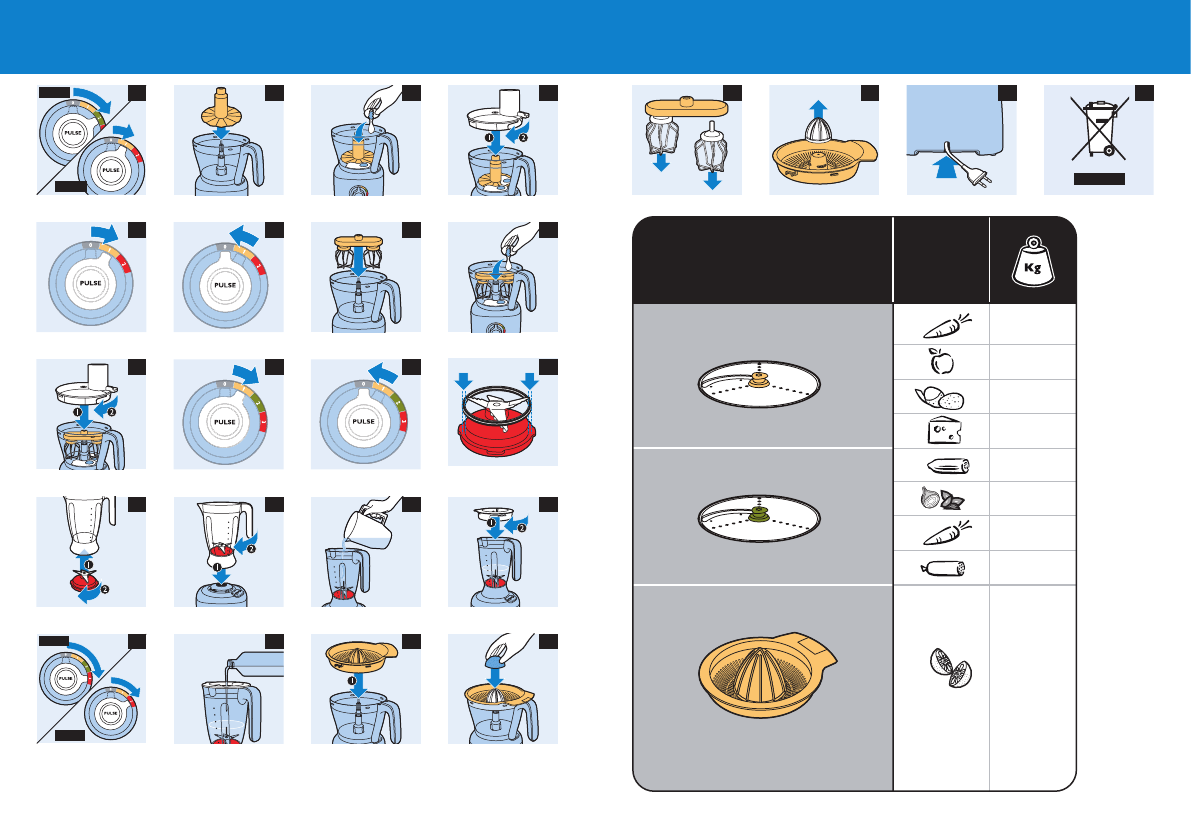 PULSE

PULSE

PULSE

PULSE

PULSE

PULSE

PULSE

PULSE

Kg