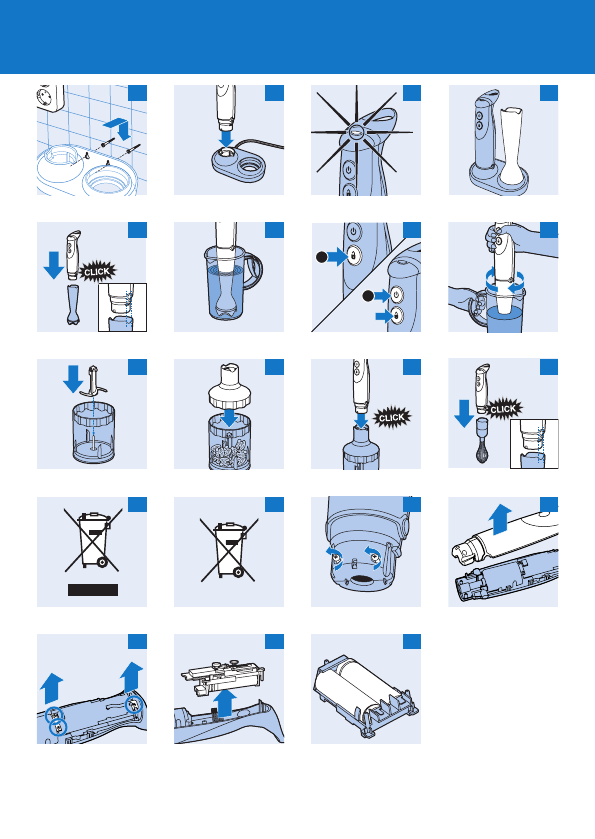 CLICK

CLICK

CLICK