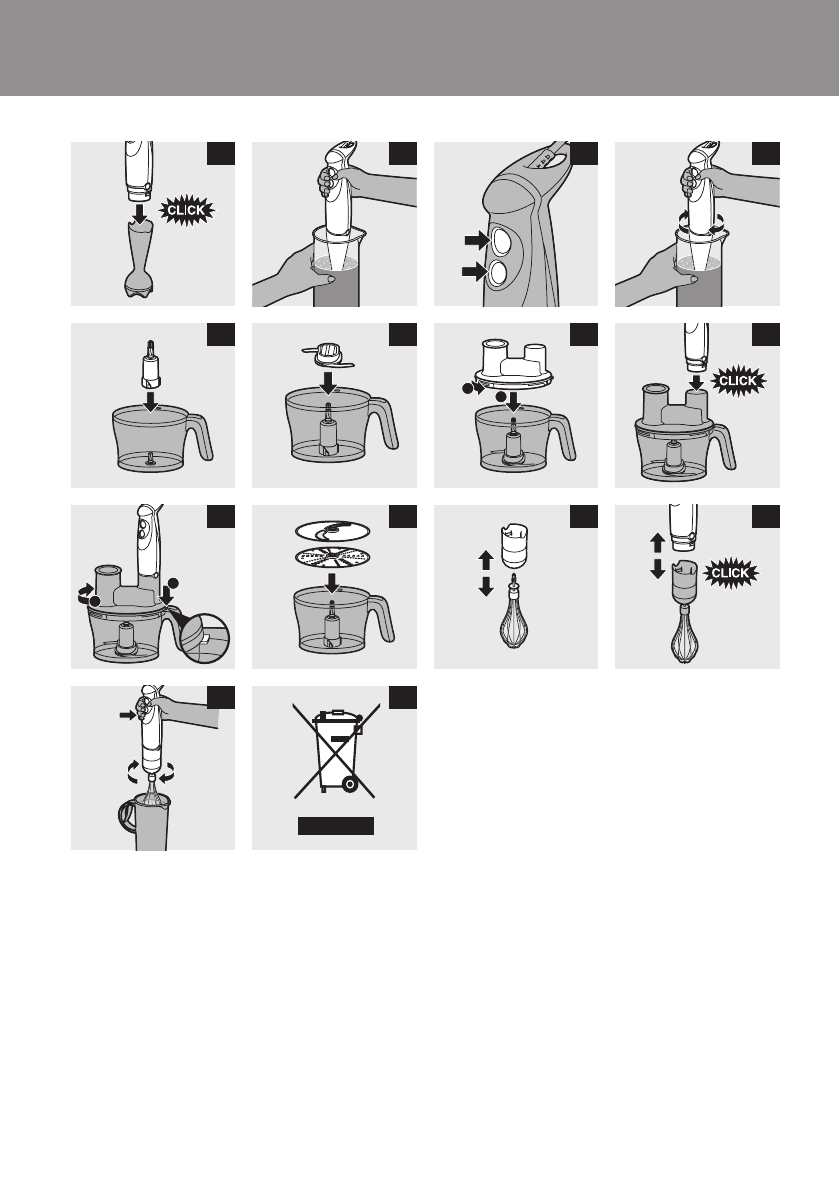 CLICK

CLICK

CLICK