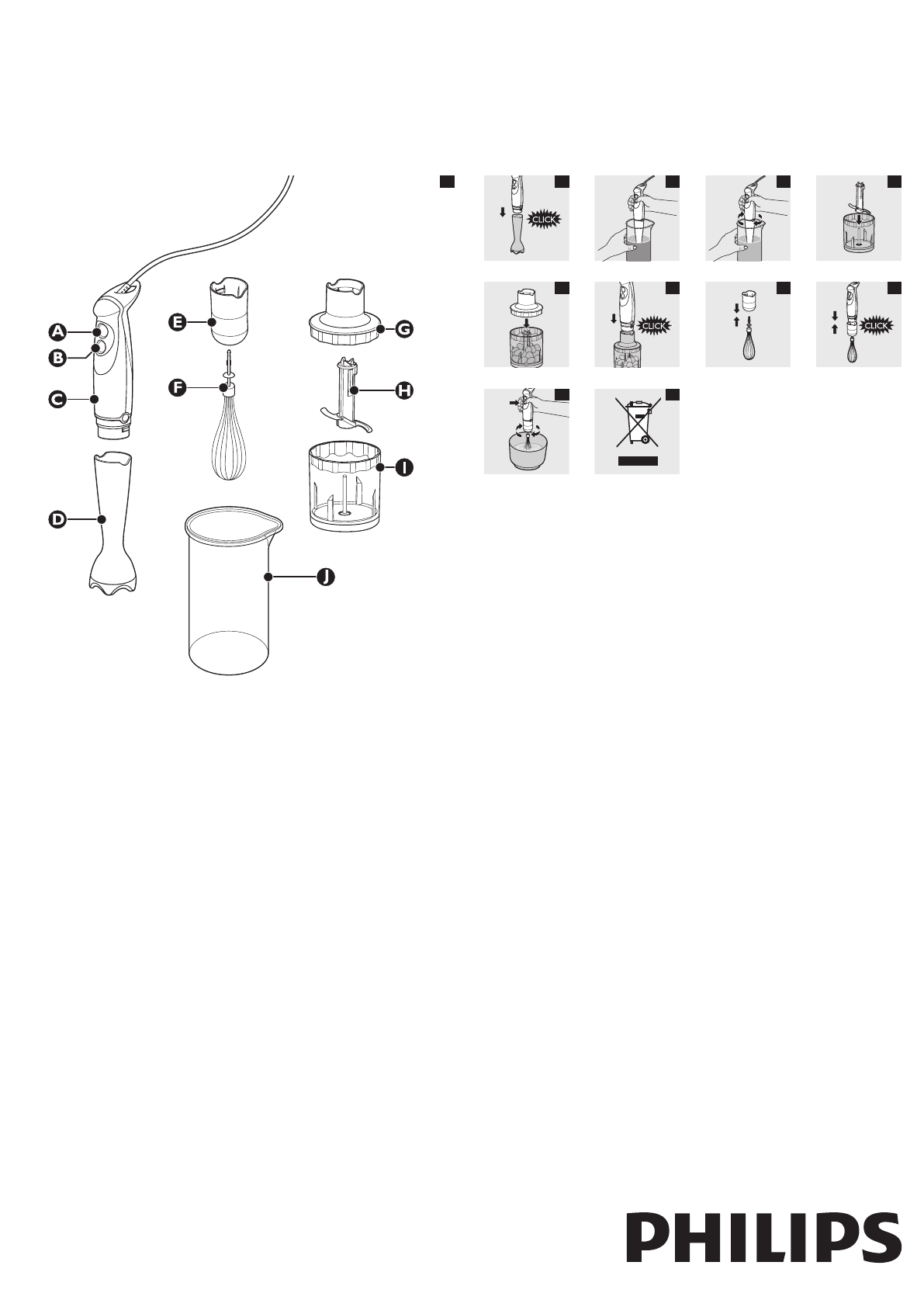 A
B
C
D
E
F
G
H
I
J

CLICK

CLICK

CLICK

PHILIPS