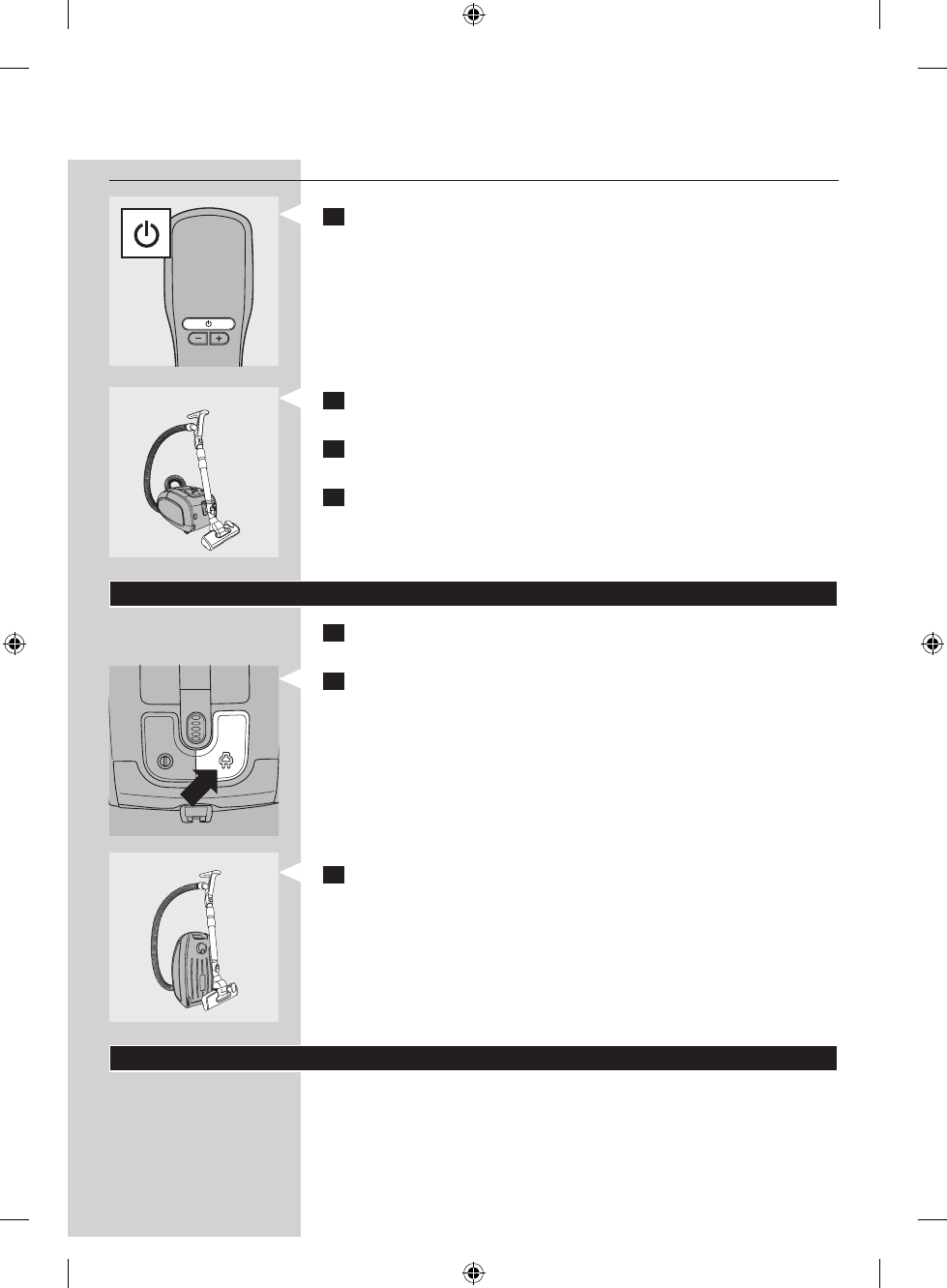 −
+