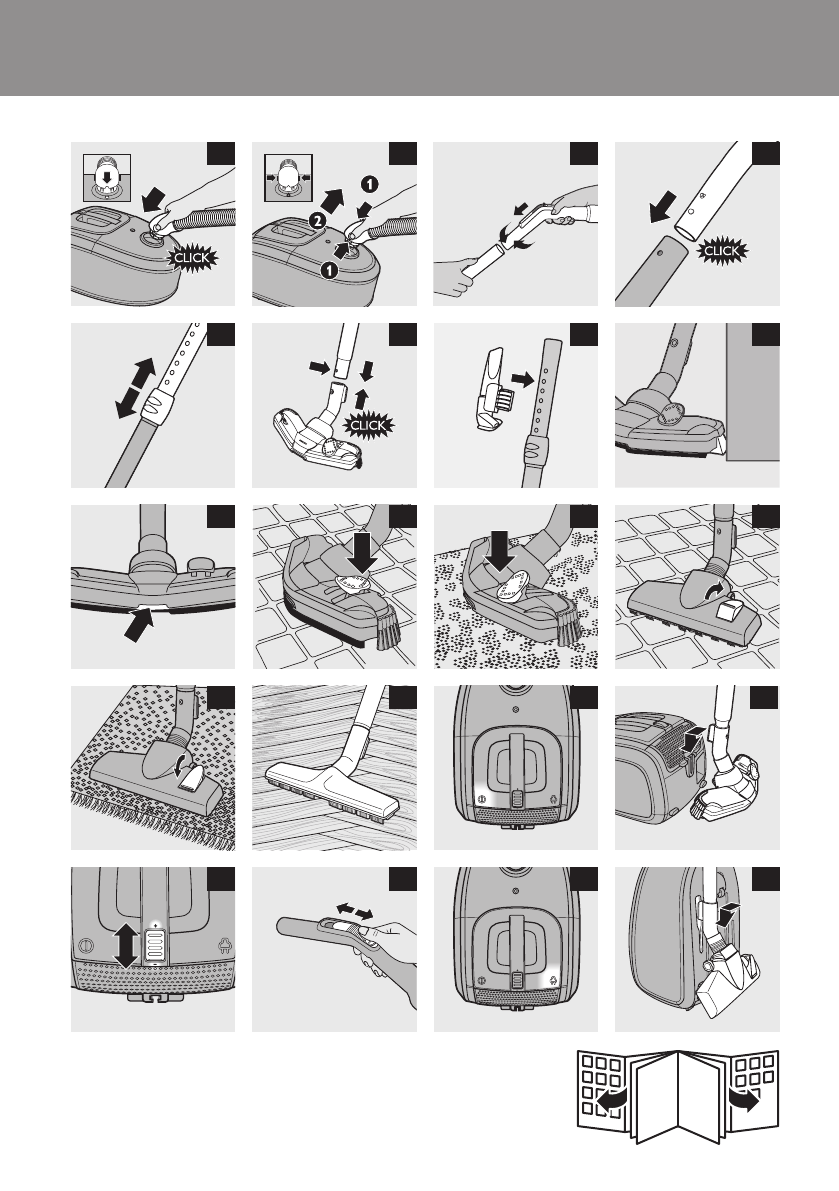 CLICK

1
2
1

CLICK

CLICK