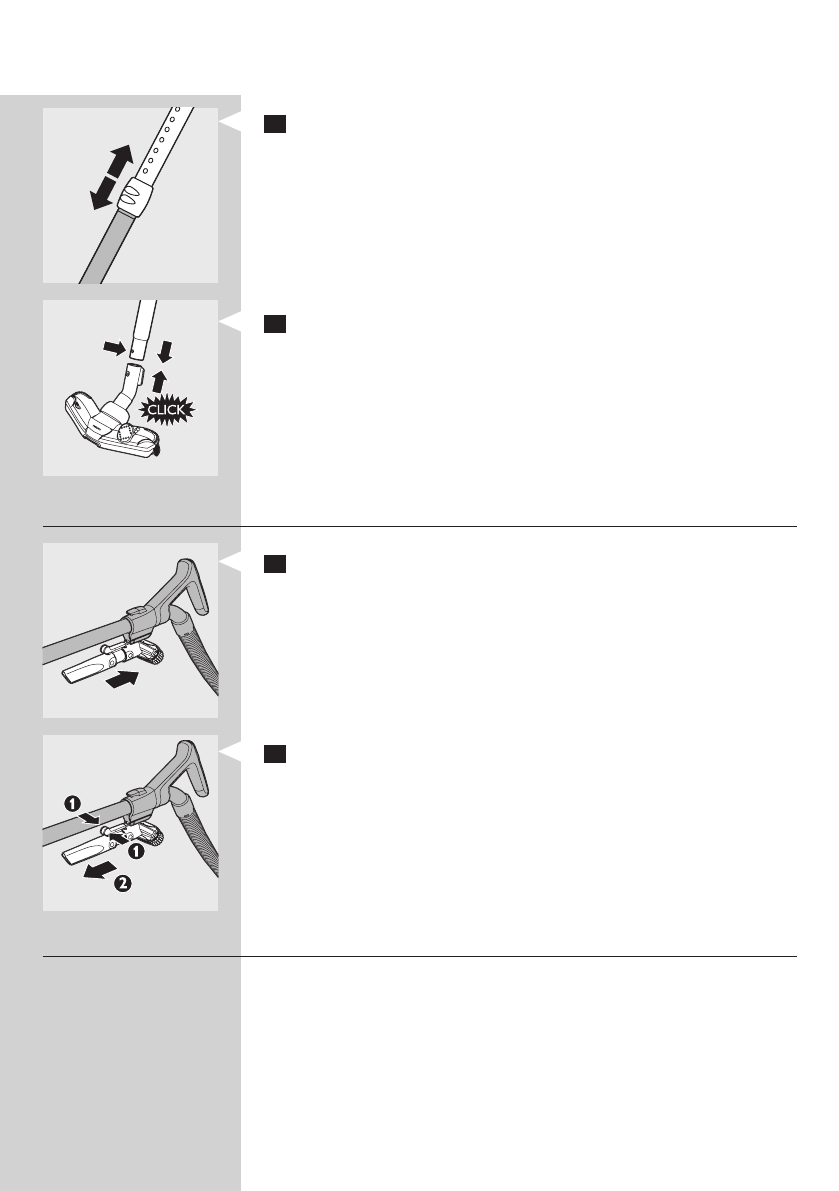 CLICK

1

1

2