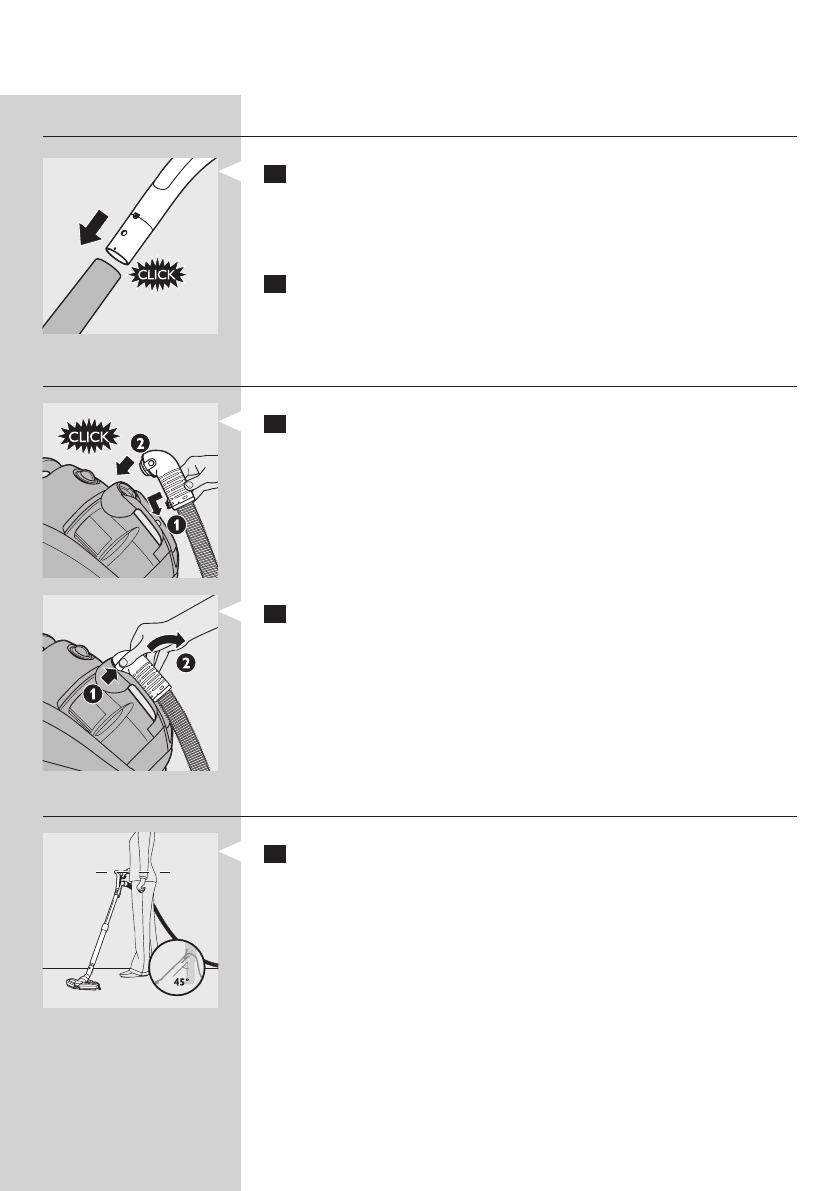 CLICK

CLICK
2
1

1
2

45°