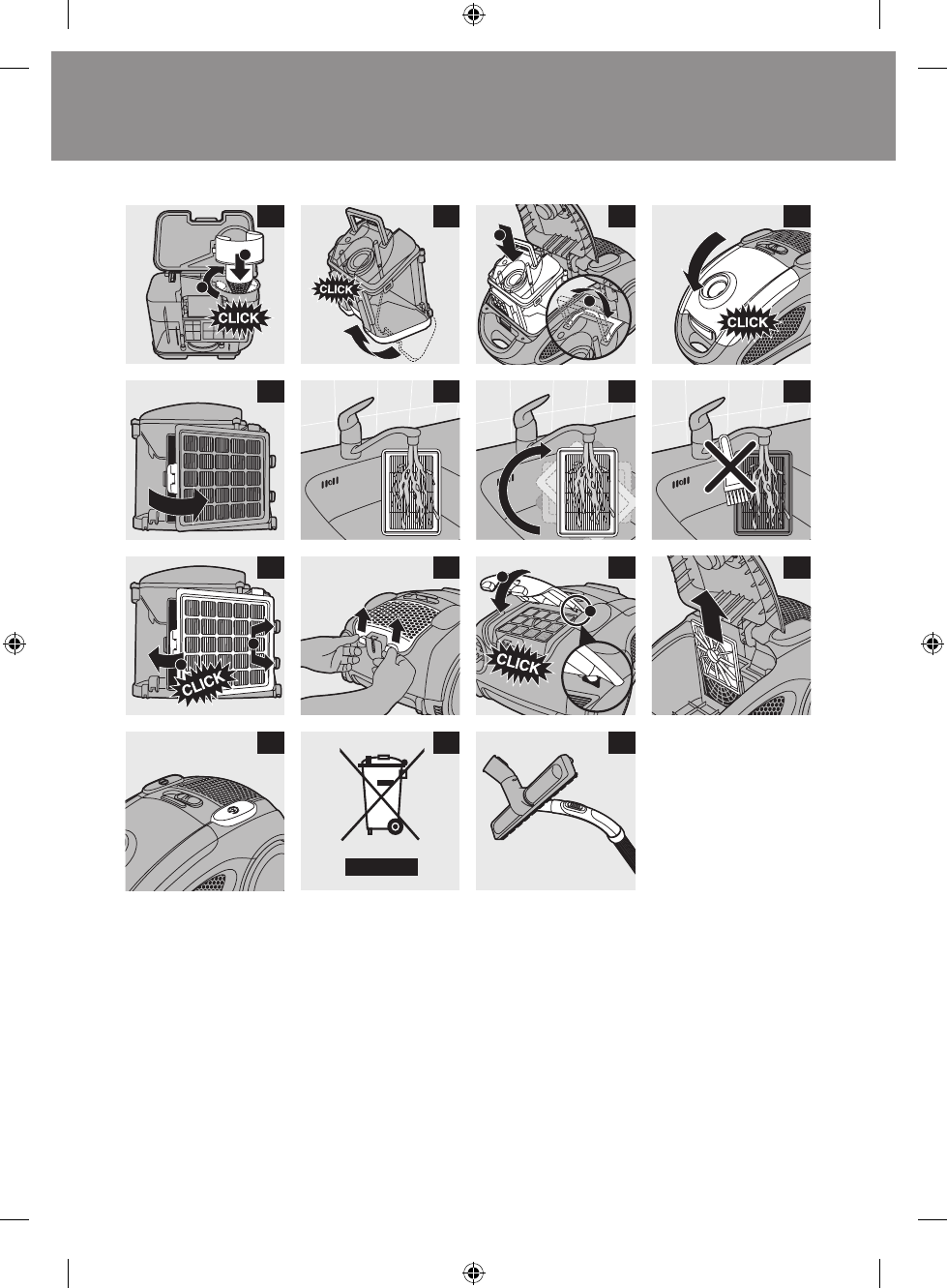 CLICK

CLICK

CLICK

CLICK

CLICK