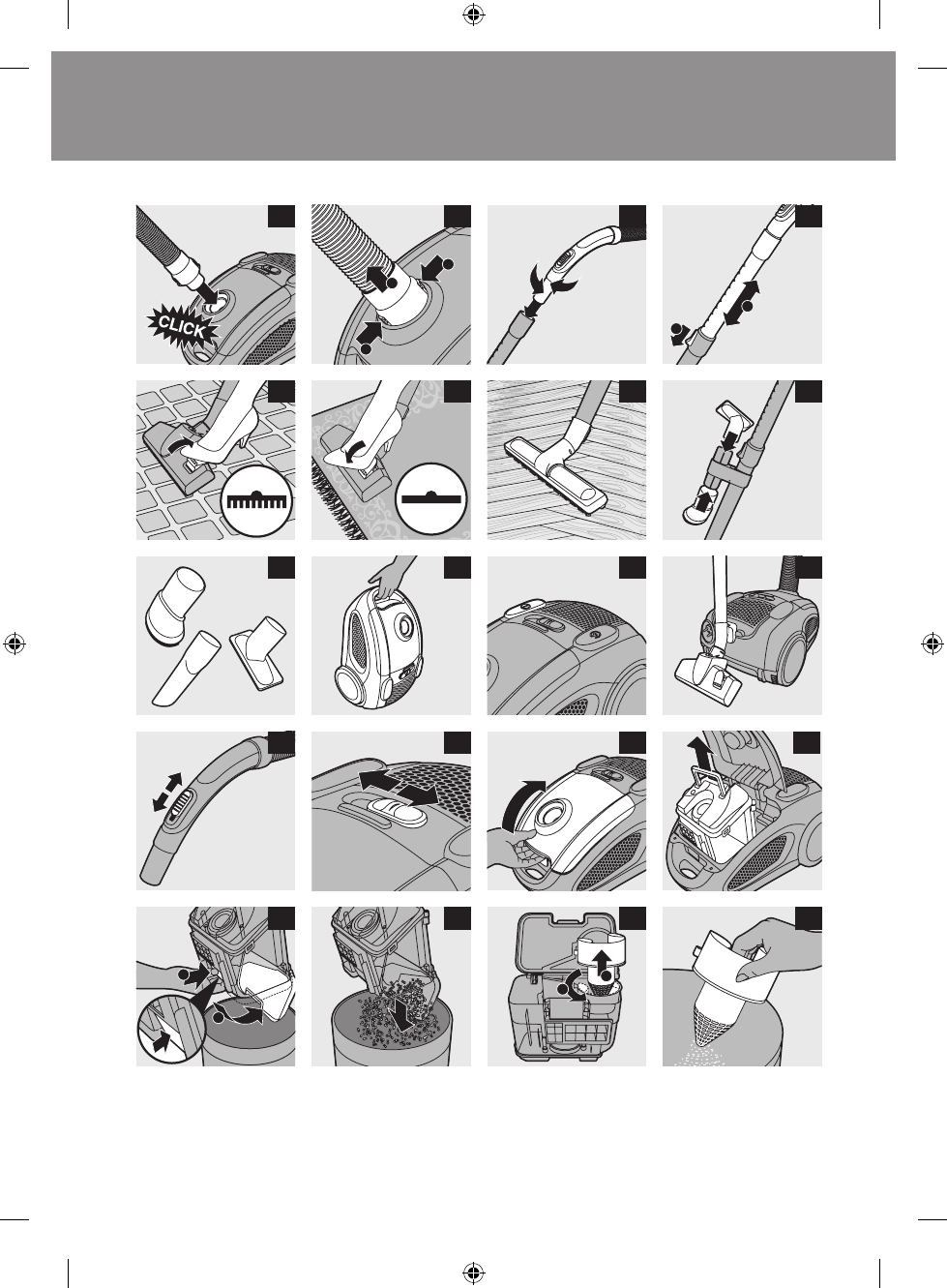 CLICK