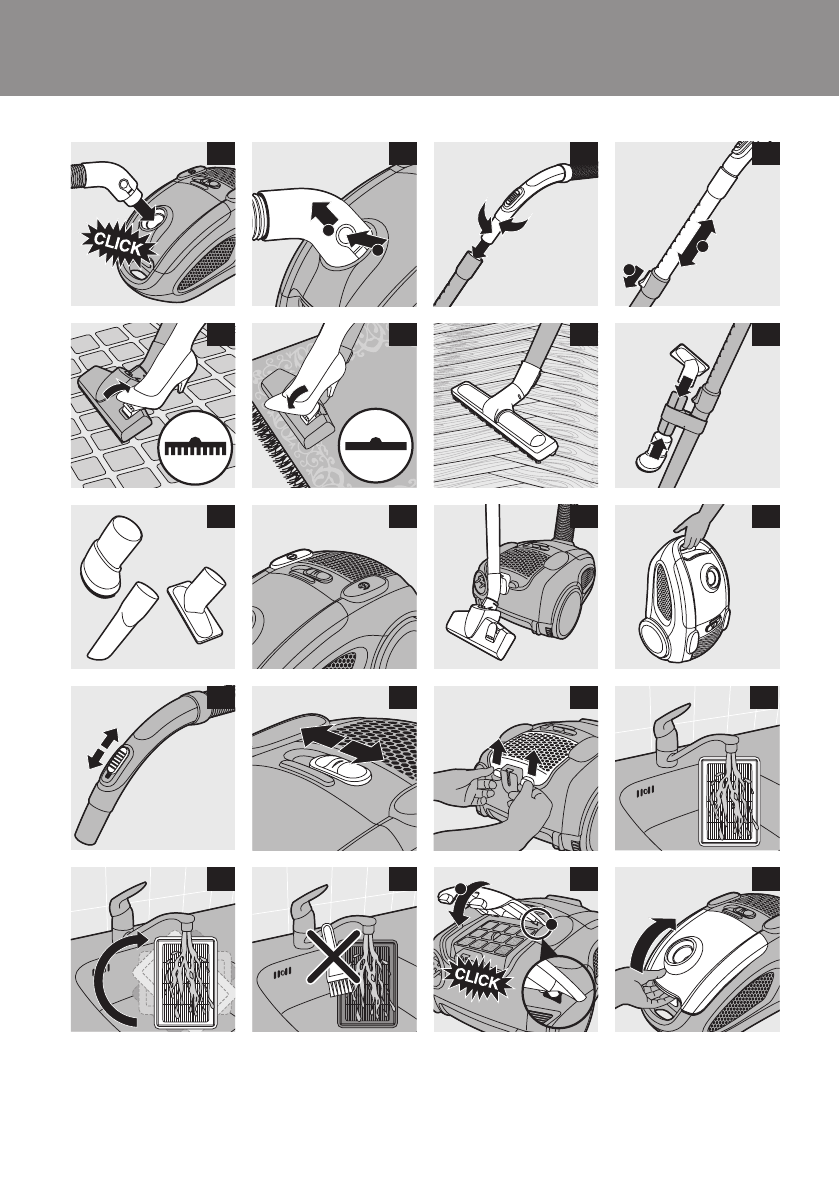 CLICK

CLICK