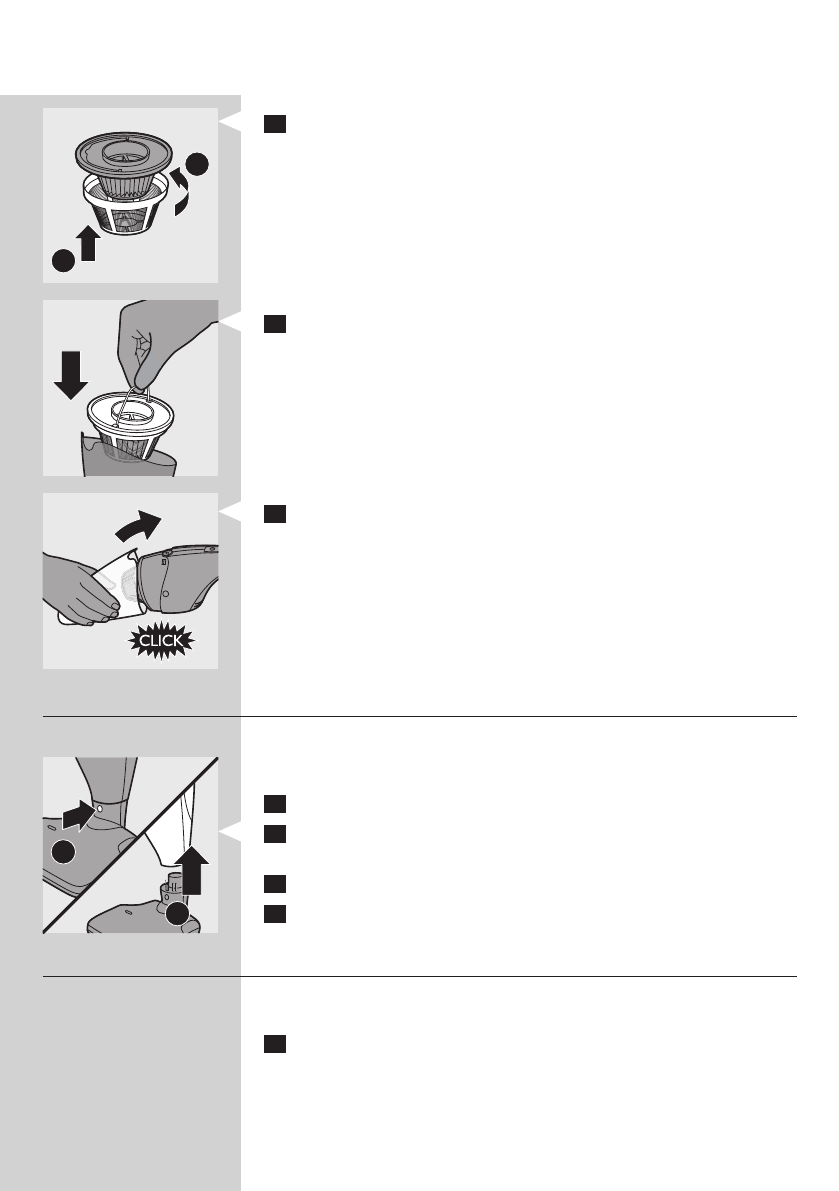 CLICK