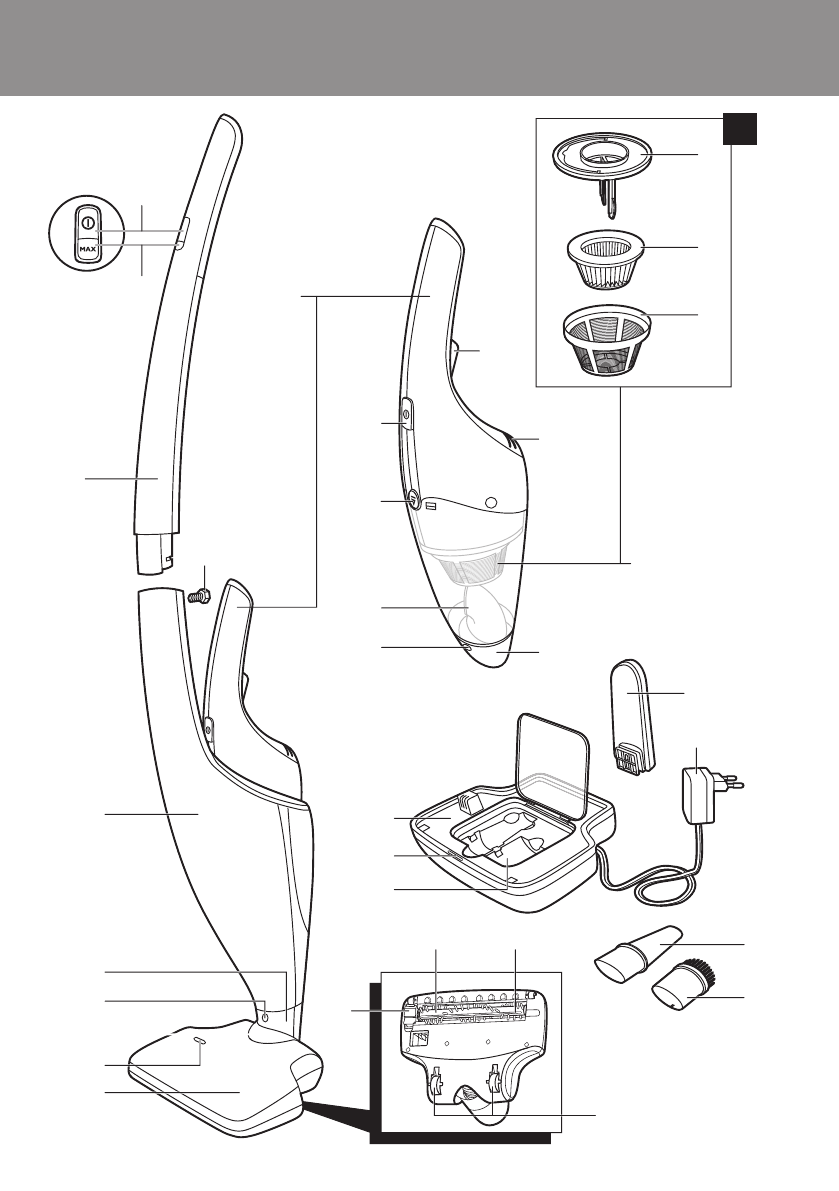 MAX