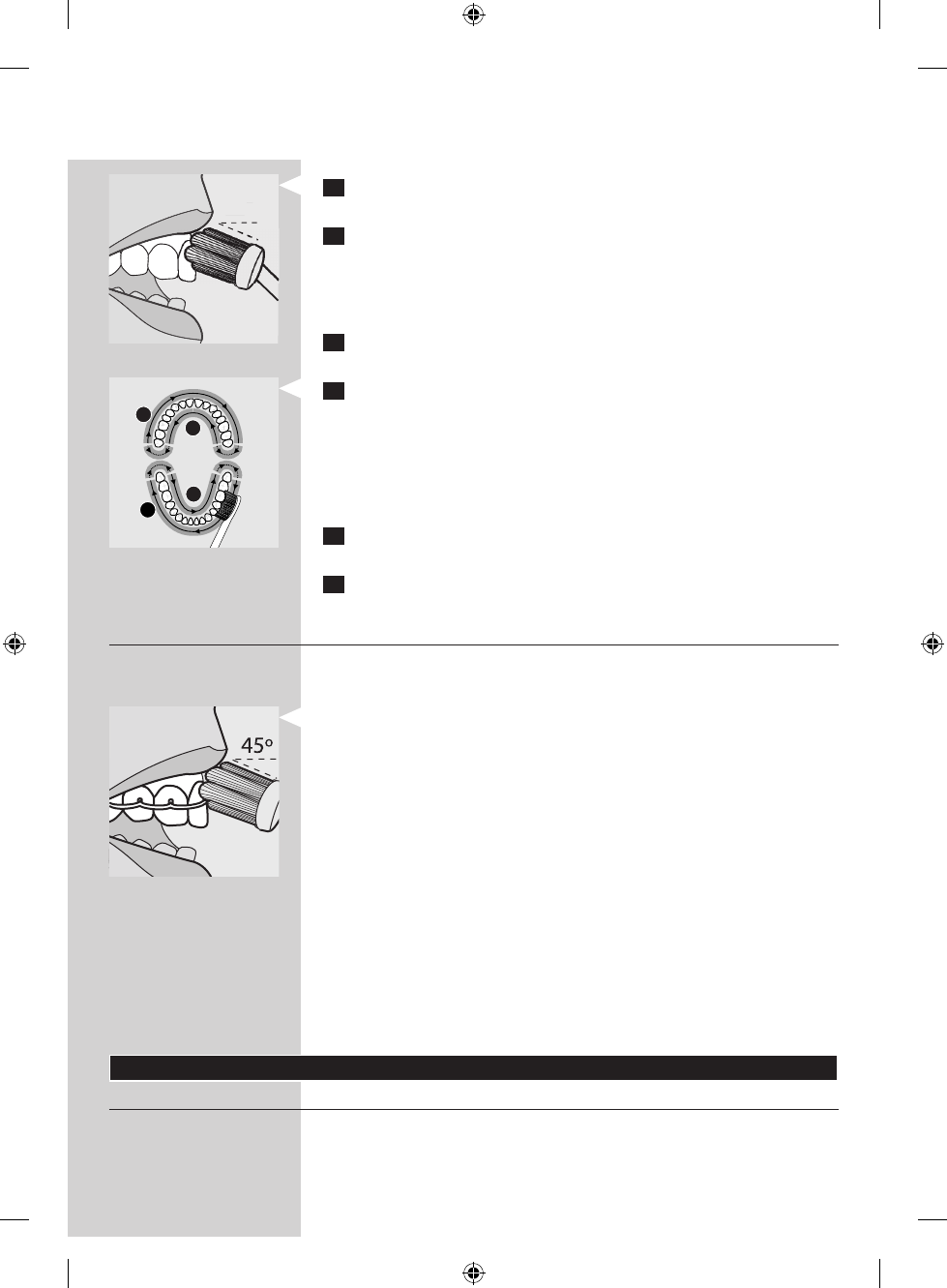 45°