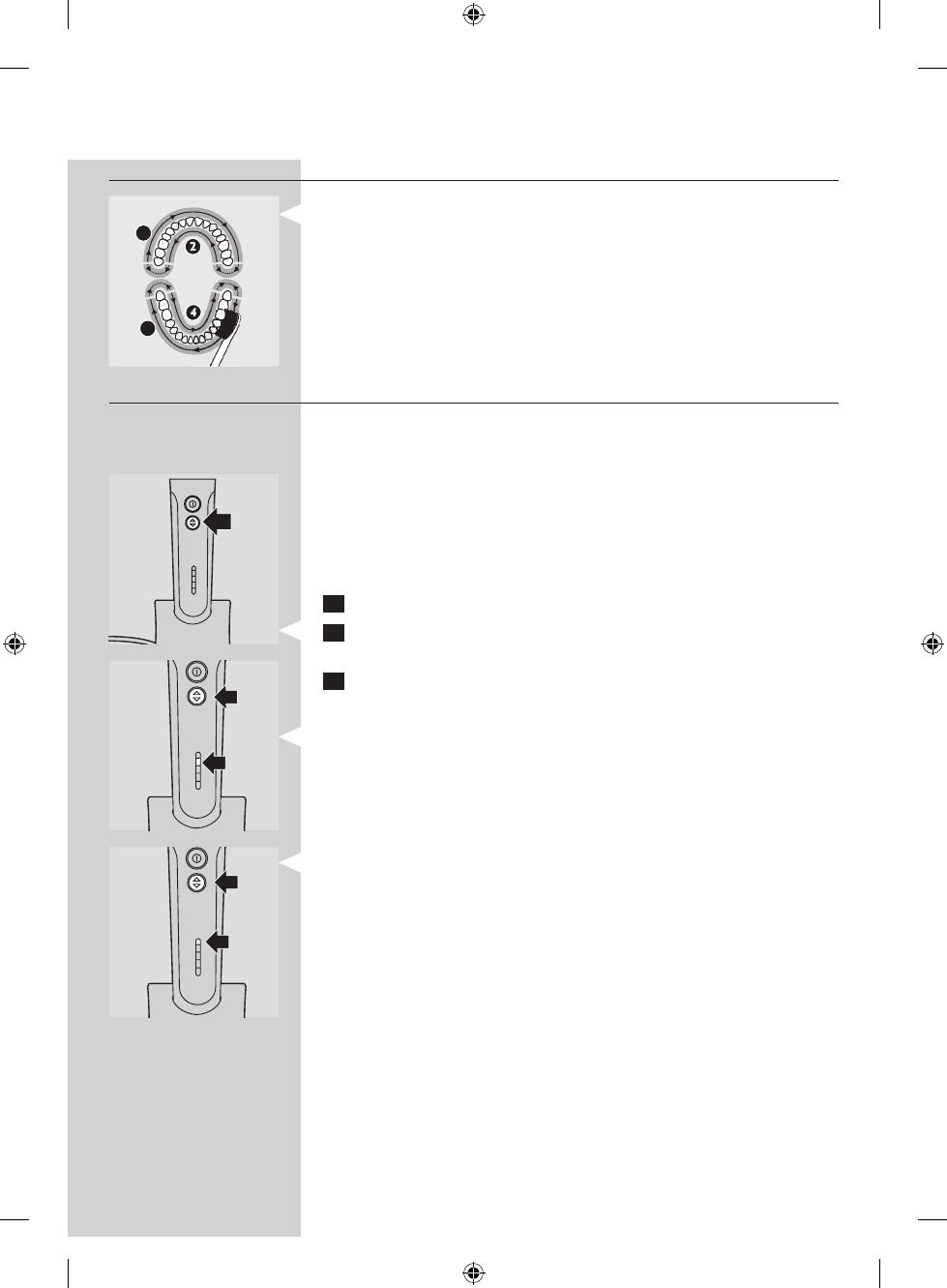 2

4