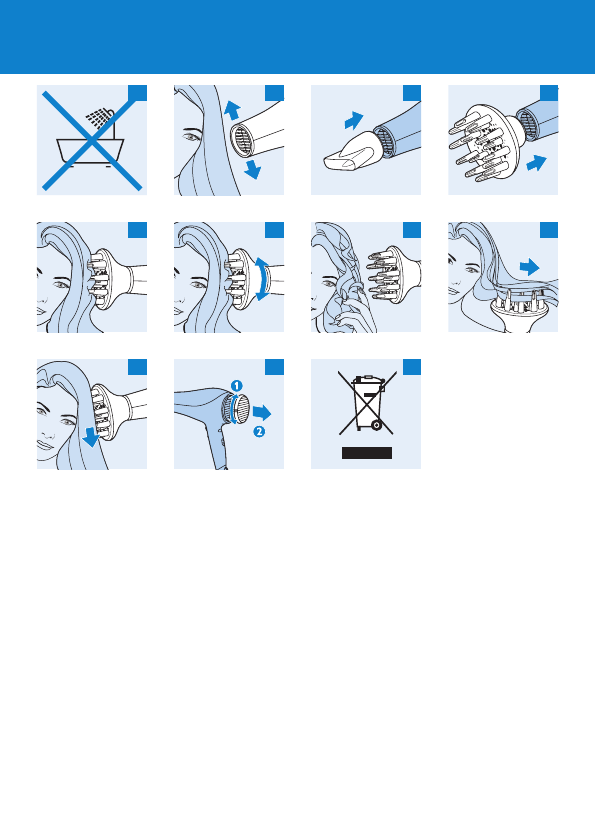 1
2