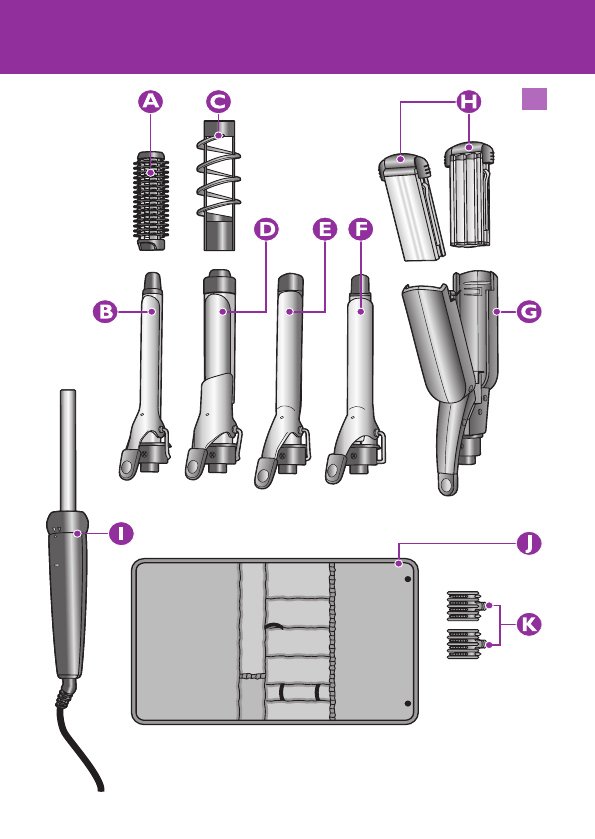 A
C
H
D
E
F
B
G
I
J
K