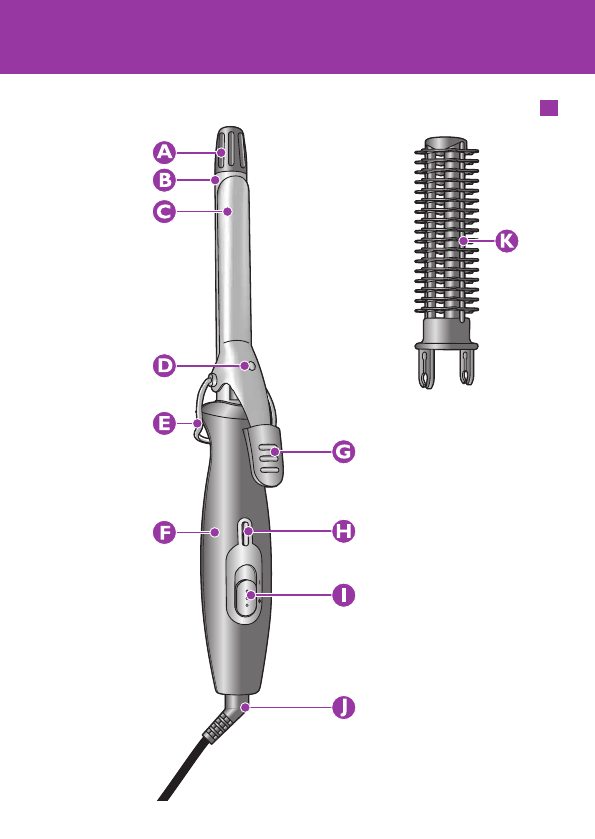 A
B
C
D
E
F
G
H
I
J
K