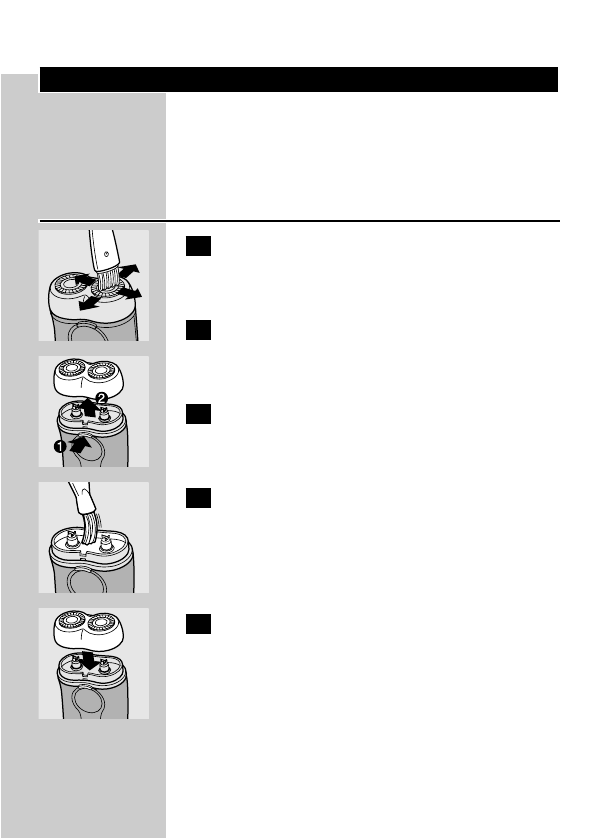 2
1