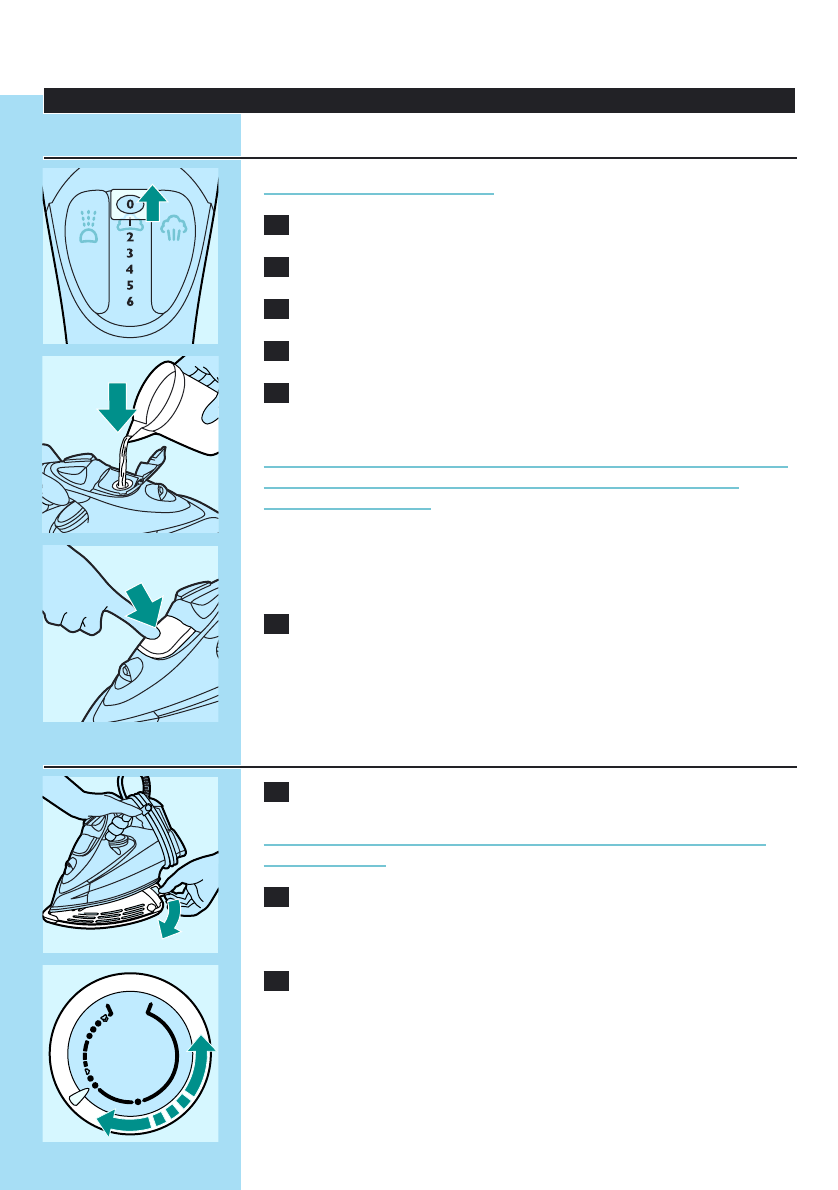 0
2
3
4
5
6