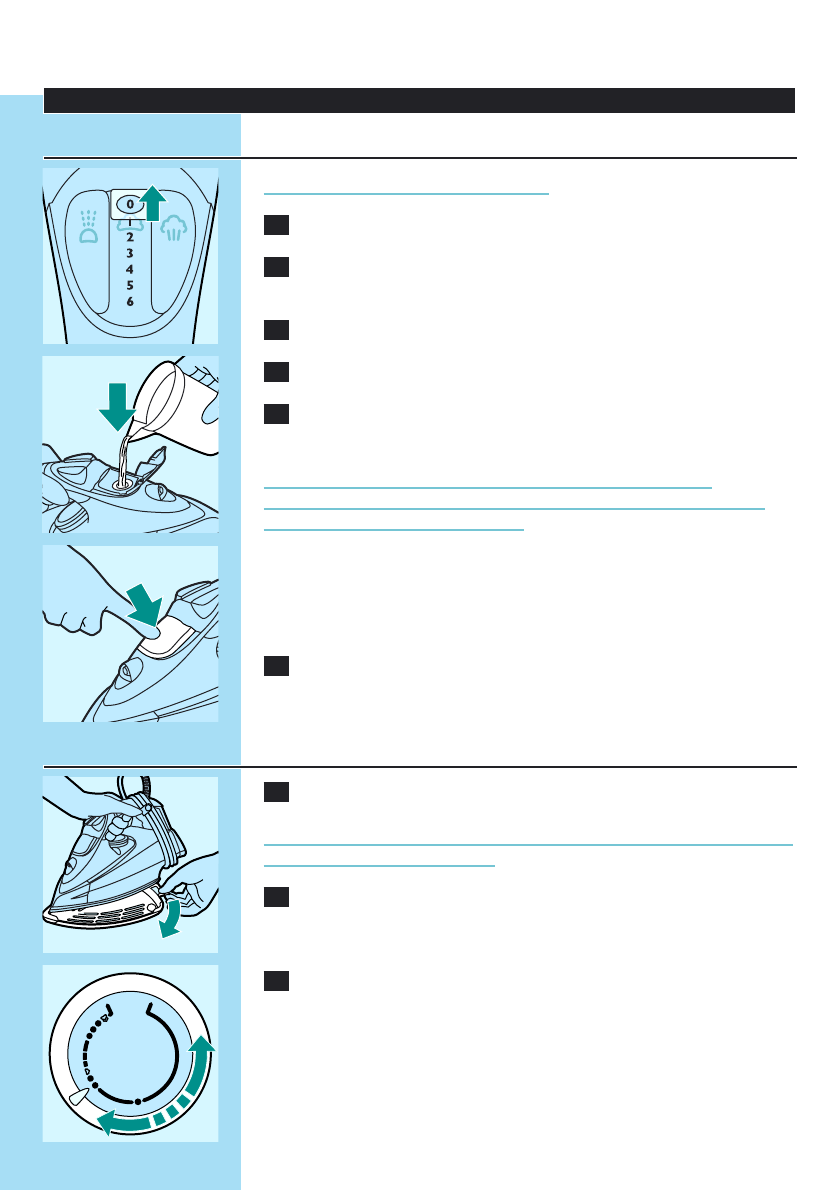 0
2
3
4
5
6