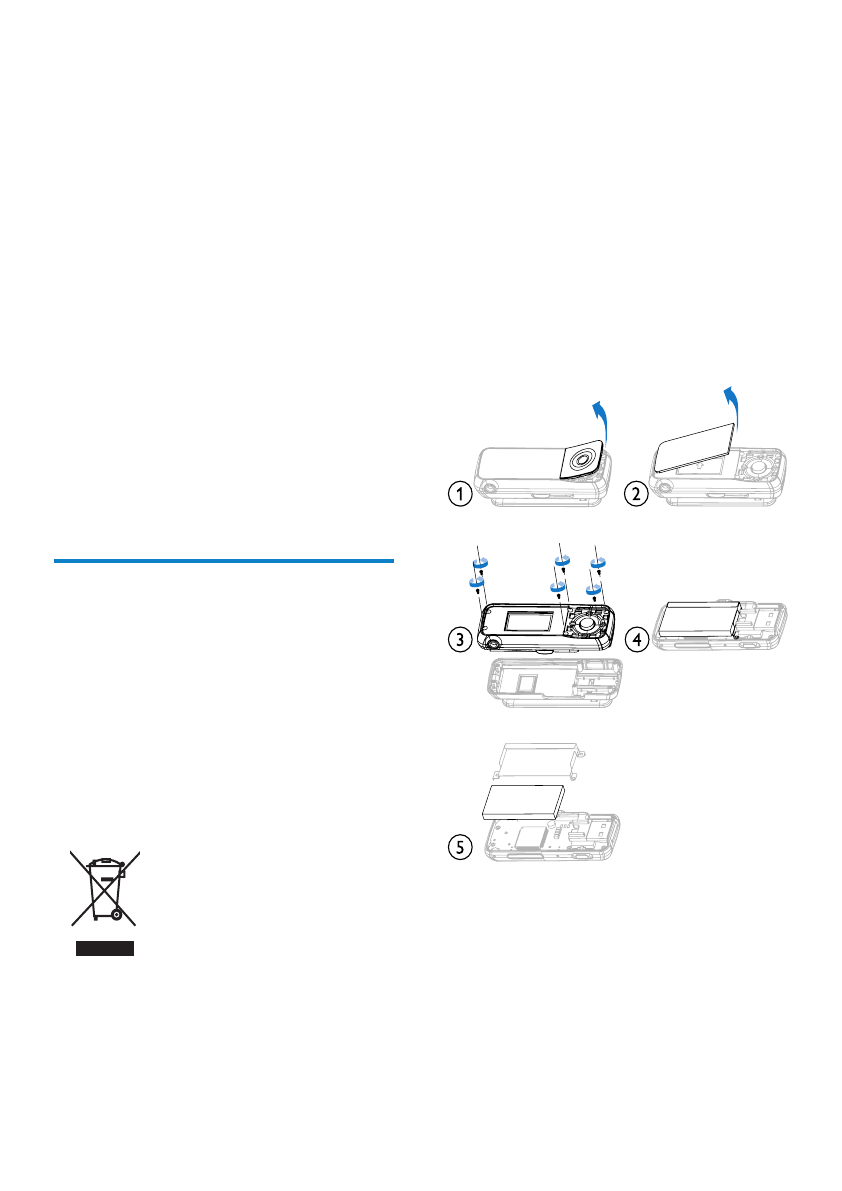 1

2

3

4

5