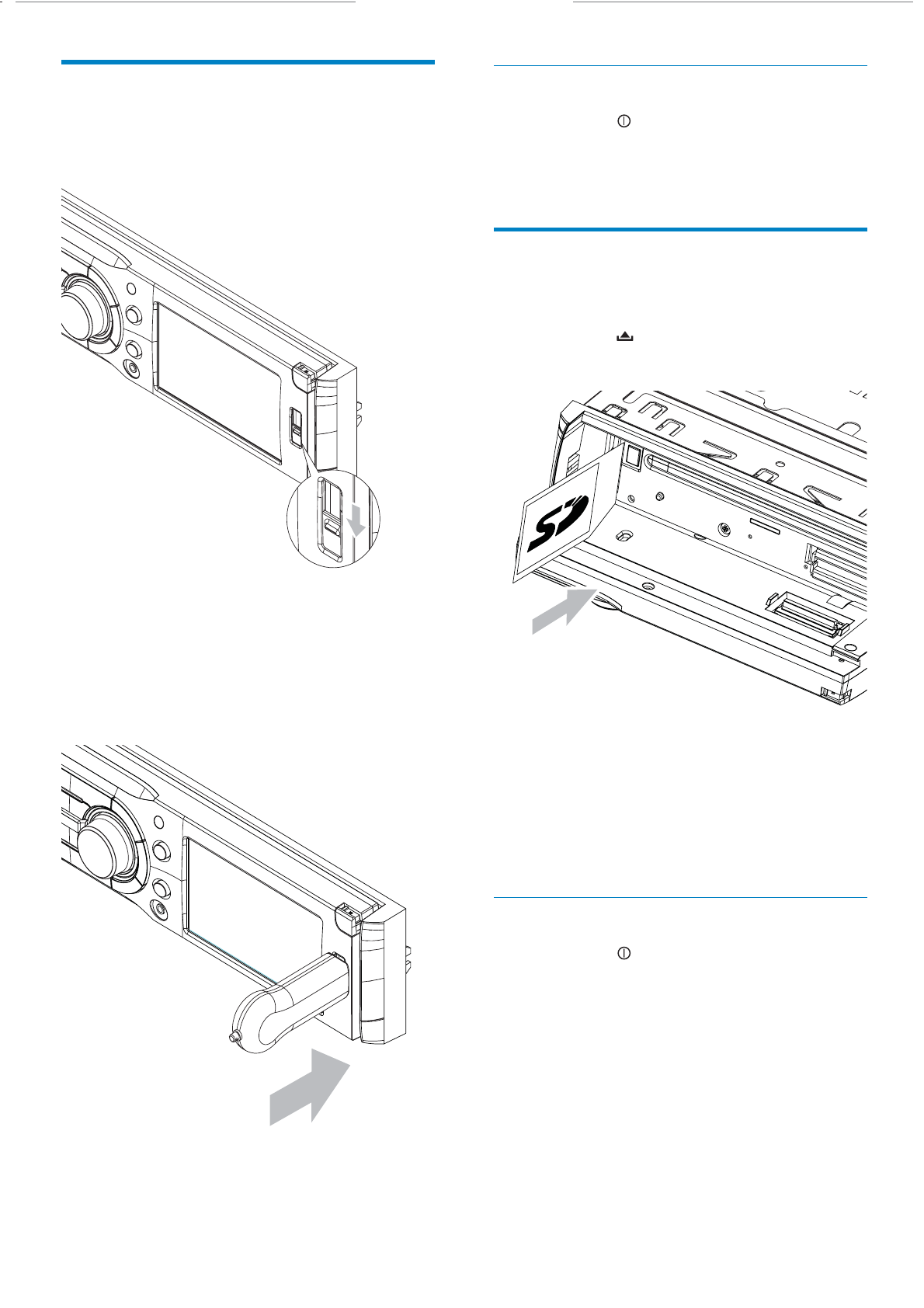 SD